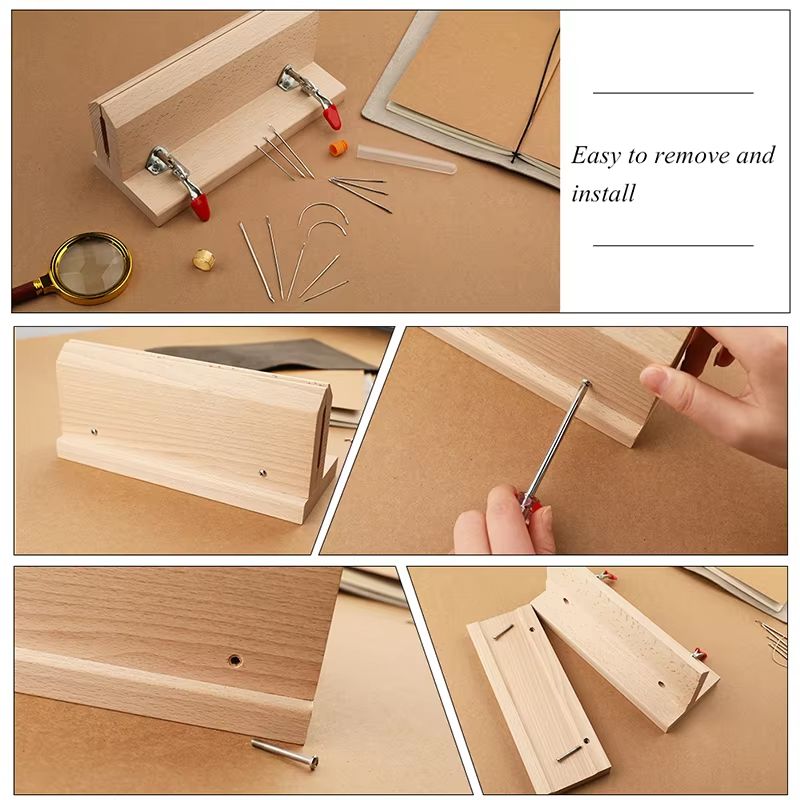 Easy to remove and install