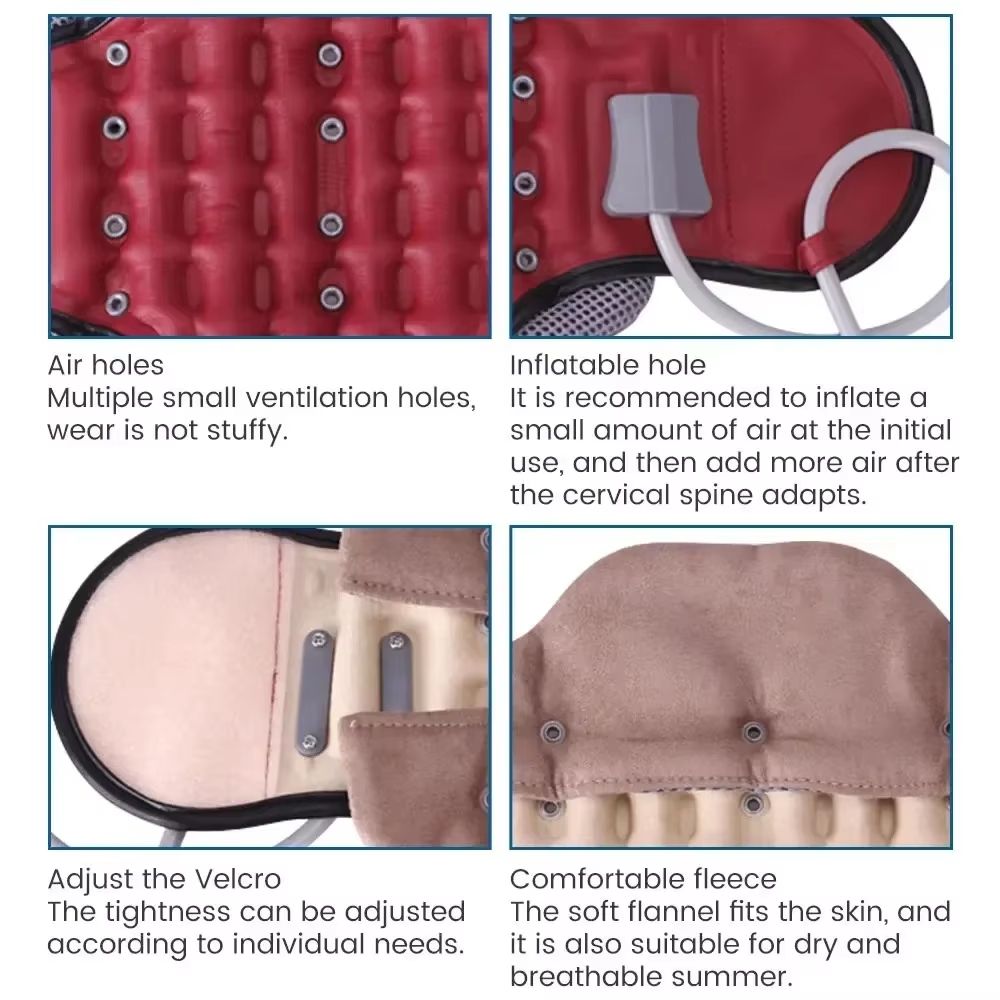 Air holes
Multiple small ventilation holes, wear is not stuffy.

Inflatable hole
It is recommended to inflate a small amount of air at the initial use, and then add more air after the cervical spine adapts.

Adjust the Velcro
The tightness can be adjusted according to individual needs.

Comfortable fleece
The soft flannel fits the skin, and it is also suitable for dry and breathable summer.