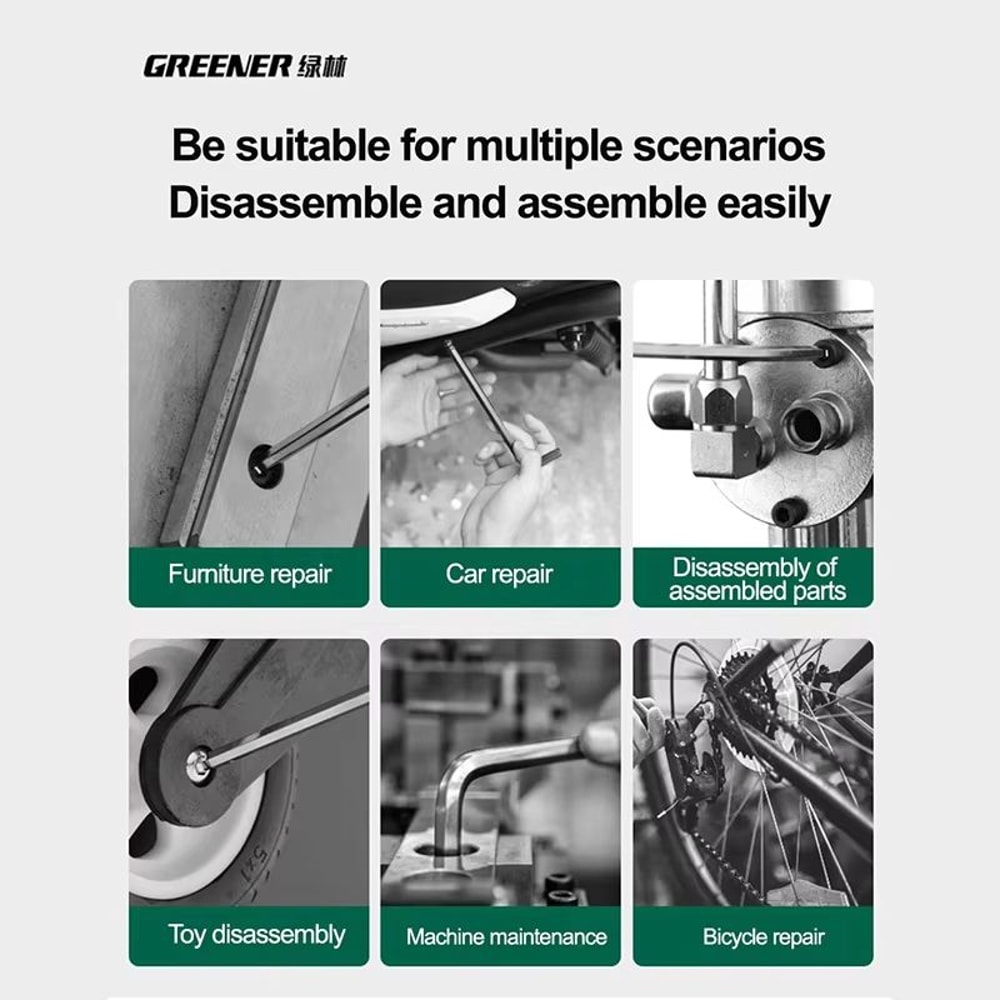 GREENER 绿林

Be suitable for multiple scenarios
Disassemble and assemble easily

Furniture repair

Car repair

Disassembly of assembled parts

Toy disassembly

Machine maintenance

Bicycle repair