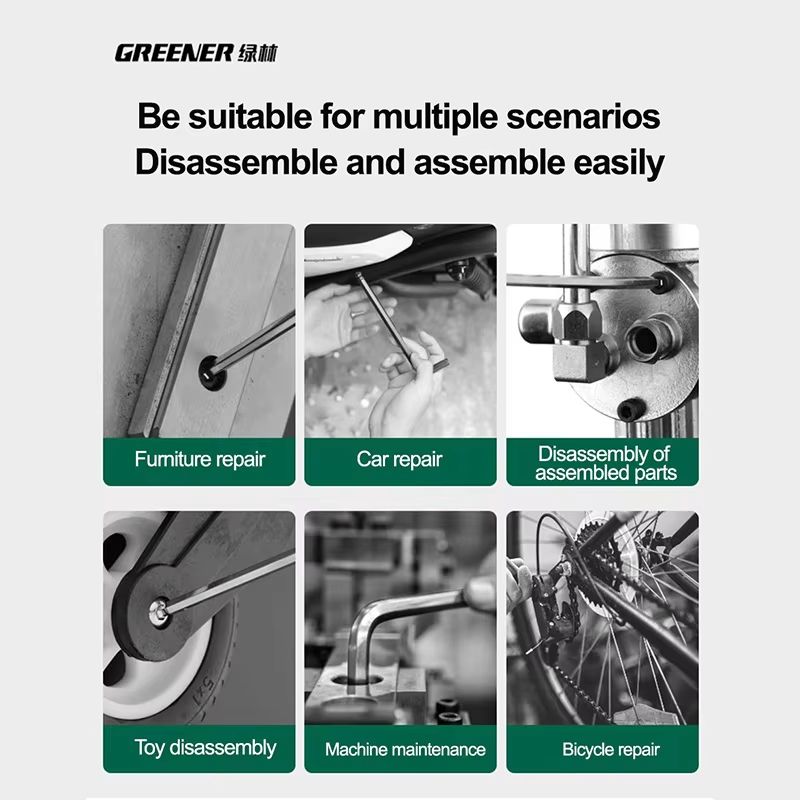 GREENER 绿林

Be suitable for multiple scenarios
Disassemble and assemble easily

Furniture repair

Car repair

Disassembly of assembled parts

Toy disassembly

Machine maintenance

Bicycle repair