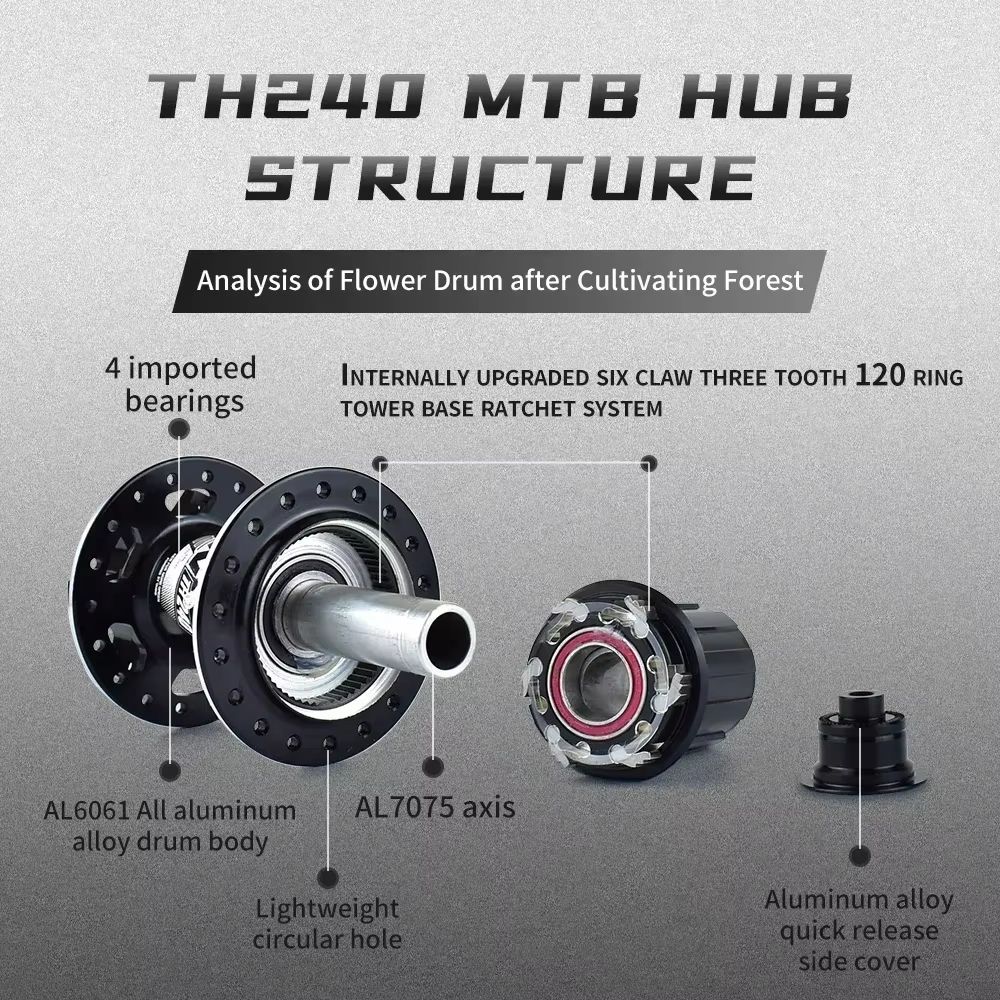 TH240 MTB HUB STRUCTURE

Analysis of Flower Drum after Cultivating Forest

4 imported bearings

INTERNALLY UPGRADED SIX CLAW THREE TOOTH 120 RING TOWER BASE RATCHET SYSTEM

AL6061 All aluminum alloy drum body

AL7075 axis

Lightweight circular hole

Aluminum alloy quick release side cover