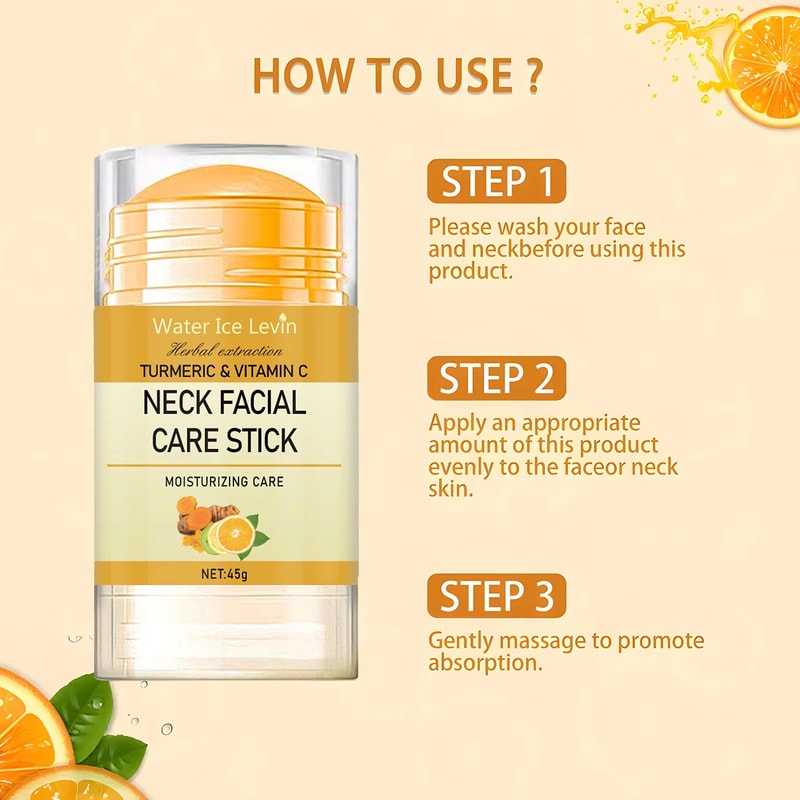 HOW TO USE ?

Water Ice Levin
Herbal extraction
TURMERIC & VITAMIN C
NECK FACIAL CARE STICK
MOISTURIZING CARE
NET:45g

STEP 1
Please wash your face and neckbefore using this product.

STEP 2
Apply an appropriate amount of this product evenly to the faceor neck skin.

STEP 3
Gently massage to promote absorption.