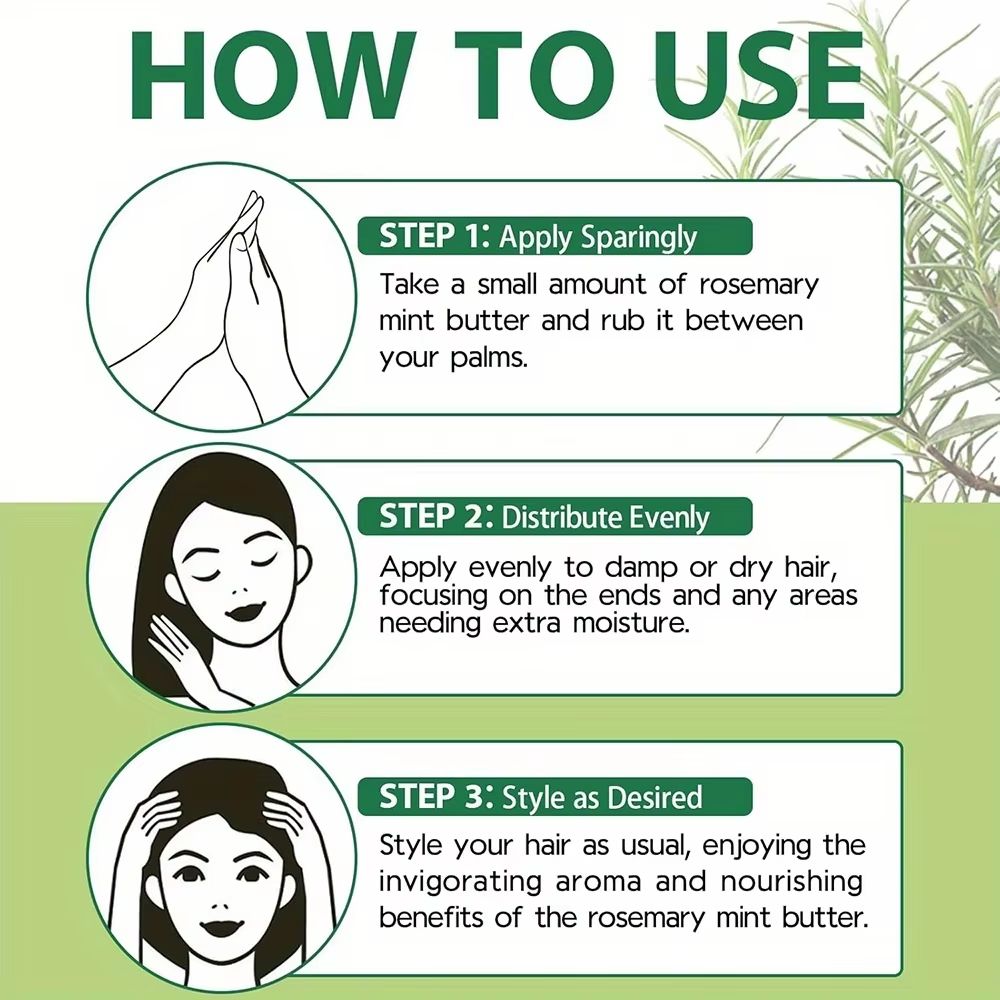 HOW TO USE

STEP 1: Apply Sparingly

Take a small amount of rosemary mint butter and rub it between your palms.

STEP 2: Distribute Evenly

Apply evenly to damp or dry hair, focusing on the ends and any areas needing extra moisture.

STEP 3: Style as Desired

Style your hair as usual, enjoying the invigorating aroma and nourishing benefits of the rosemary mint butter.