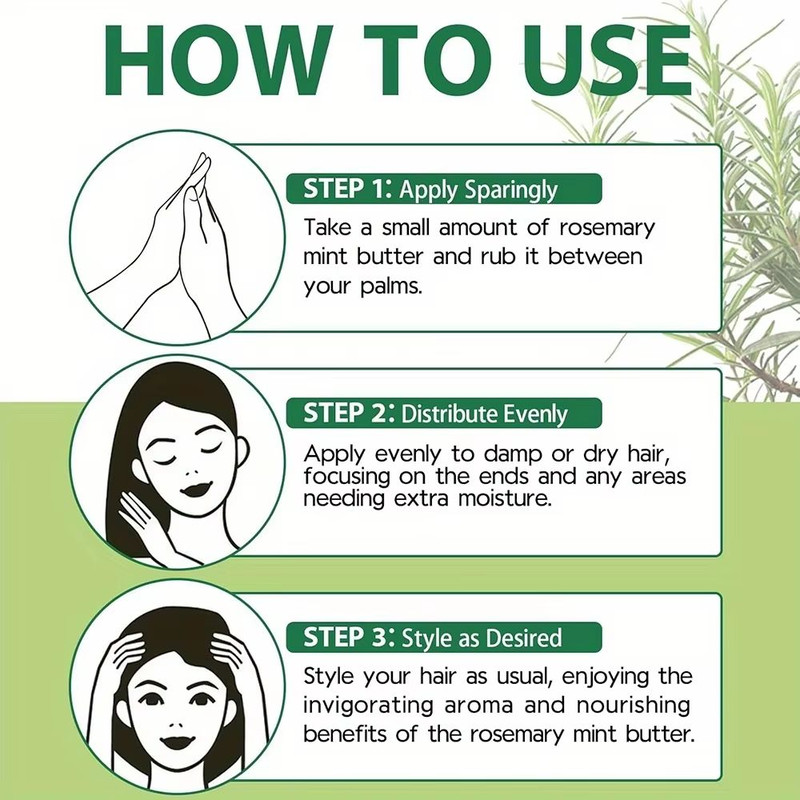 HOW TO USE

STEP 1: Apply Sparingly

Take a small amount of rosemary mint butter and rub it between your palms.

STEP 2: Distribute Evenly

Apply evenly to damp or dry hair, focusing on the ends and any areas needing extra moisture.

STEP 3: Style as Desired

Style your hair as usual, enjoying the invigorating aroma and nourishing benefits of the rosemary mint butter.