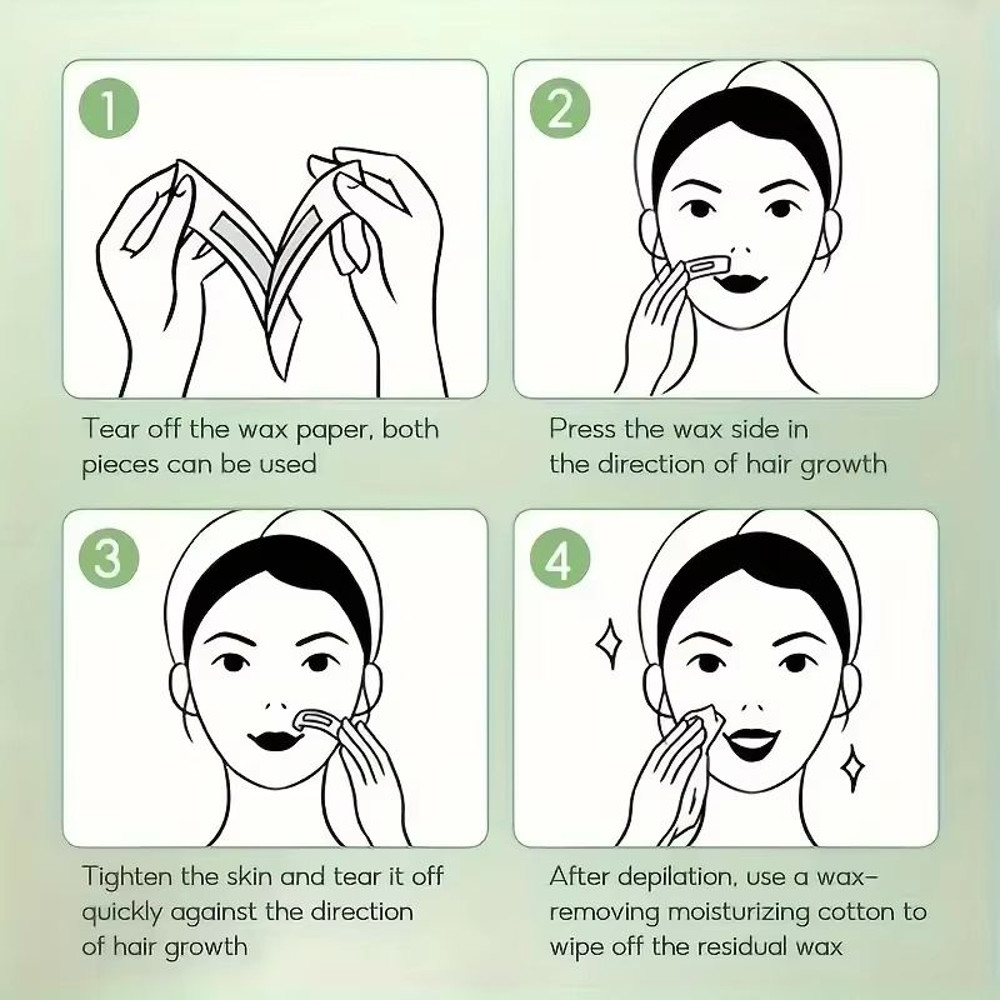 1

Tear off the wax paper, both pieces can be used

2

Press the wax side in the direction of hair growth

3

Tighten the skin and tear it off quickly against the direction of hair growth

4

After depilation, use a wax-removing moisturizing cotton to wipe off the residual wax