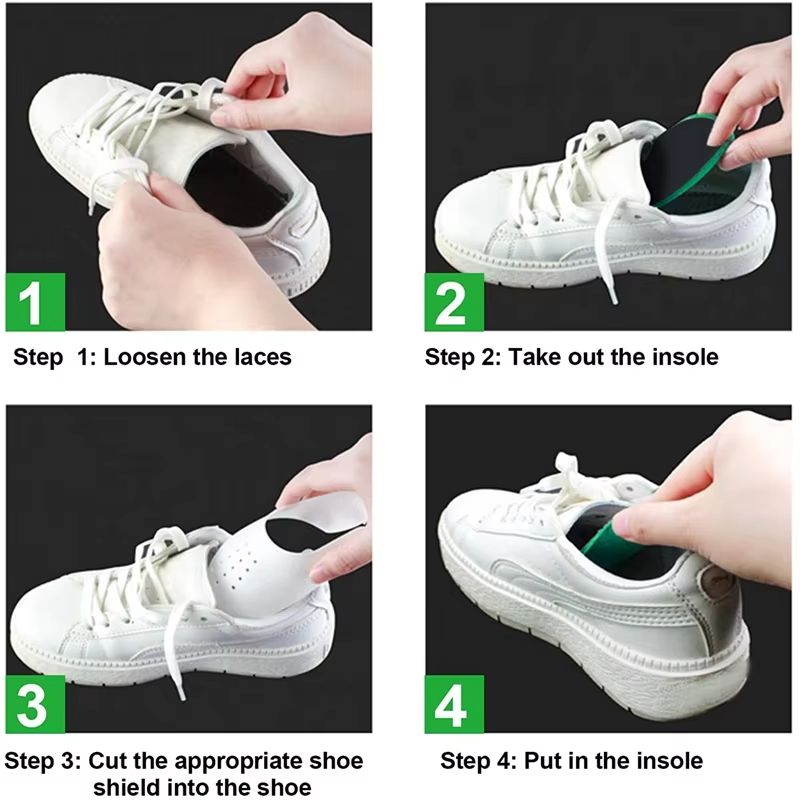 1

Step 1: Loosen the laces

2

Step 2: Take out the insole

3

Step 3: Cut the appropriate shoe shield into the shoe

4

Step 4: Put in the insole