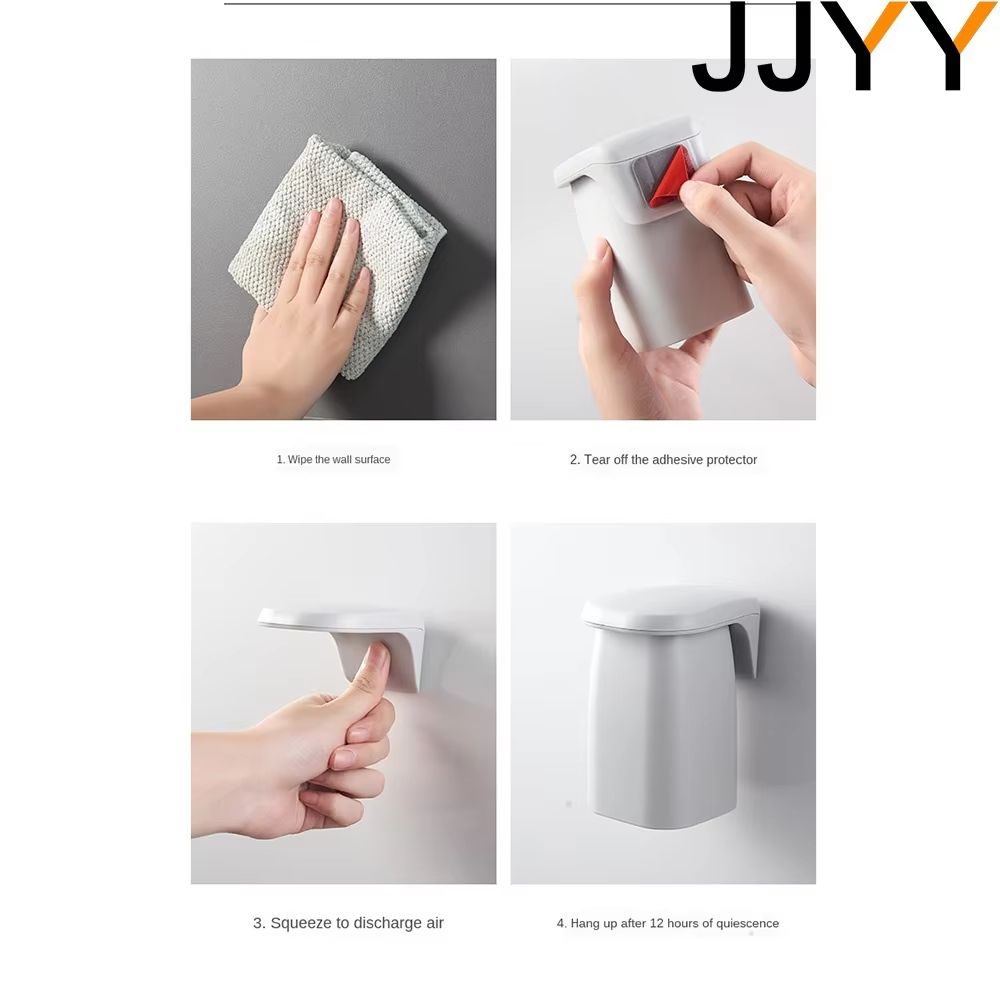 JJYY

1. Wipe the wall surface

2. Tear off the adhesive protector

3. Squeeze to discharge air

4. Hang up after 12 hours of quiescence