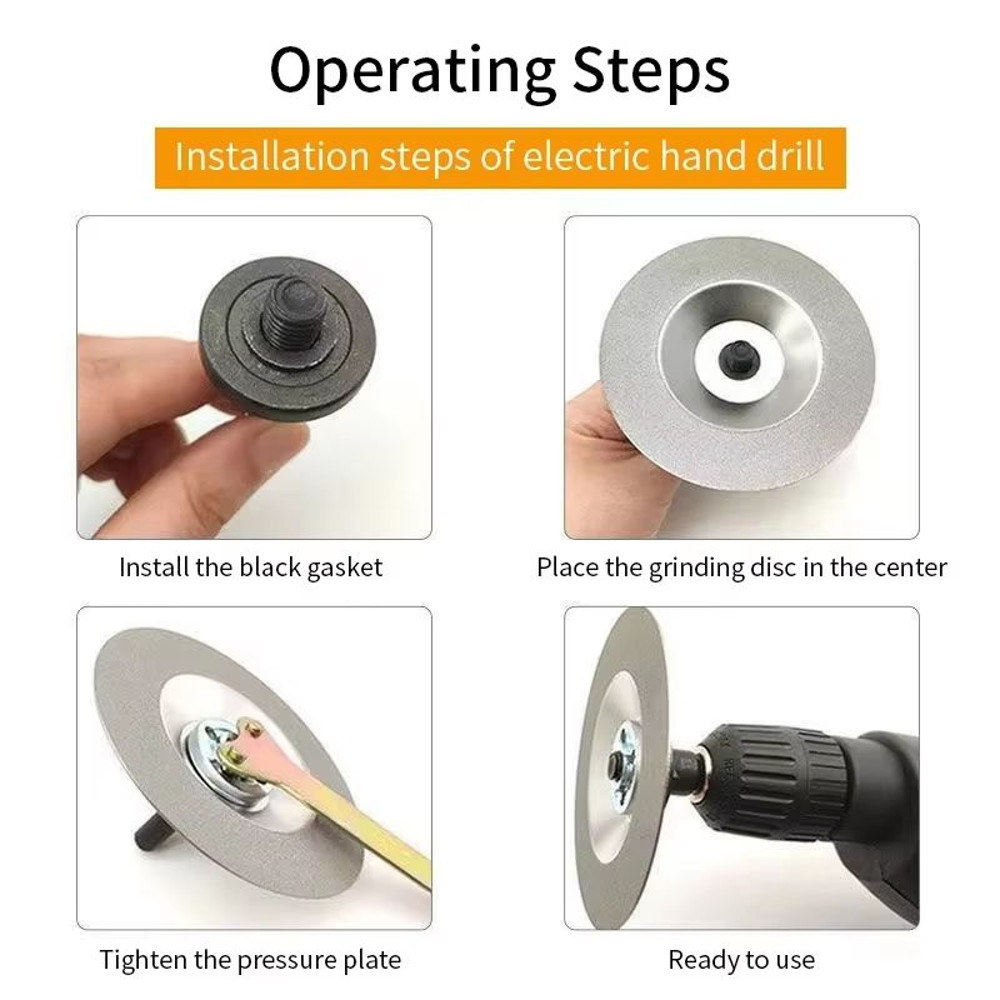 Operating Steps

Installation steps of electric hand drill

Install the black gasket

Place the grinding disc in the center

Tighten the pressure plate

Ready to use