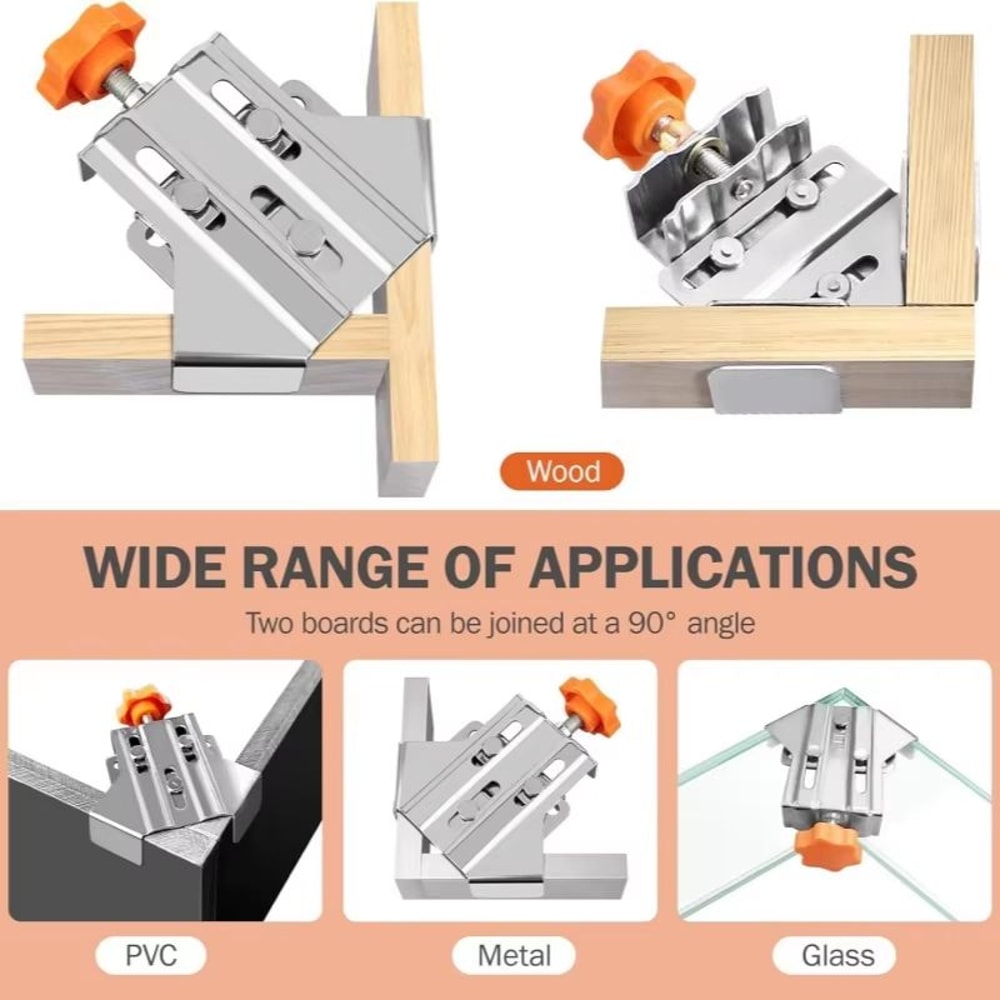 Wood

WIDE RANGE OF APPLICATIONS

Two boards can be joined at a 90° angle

PVC

Metal

Glass