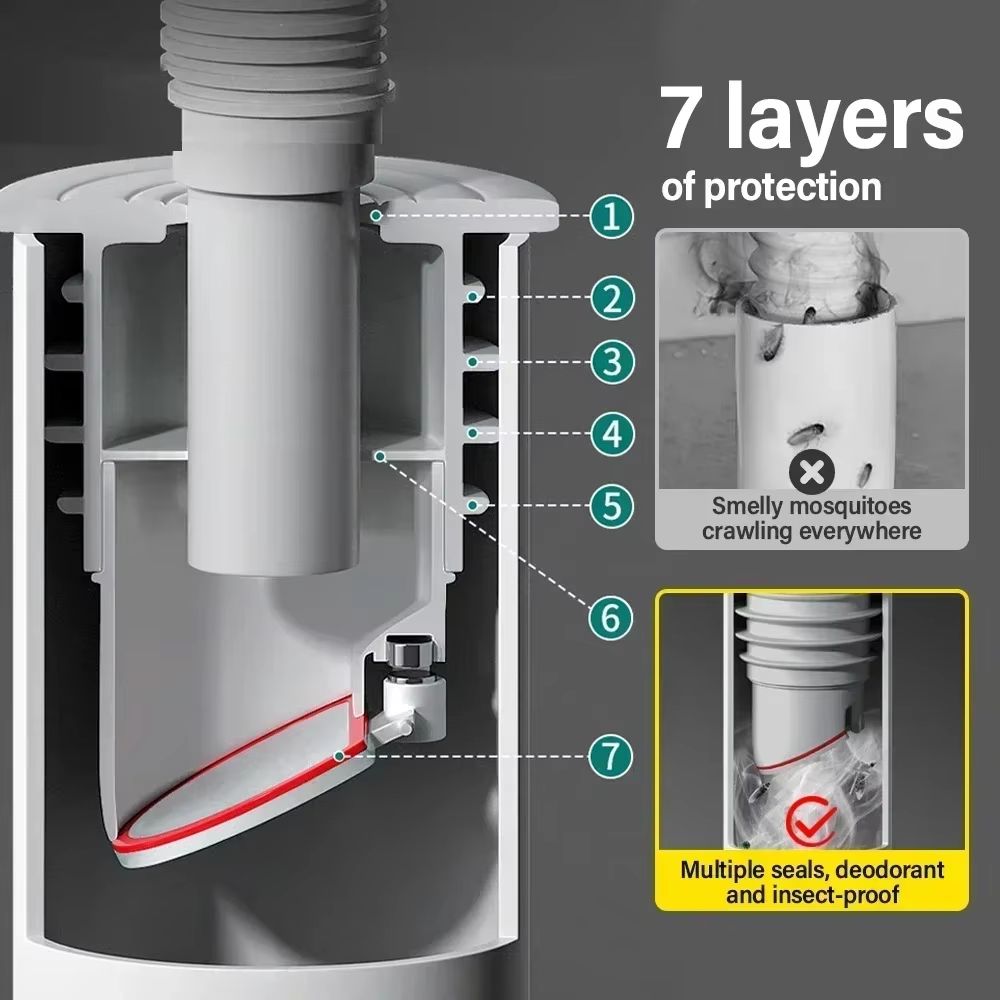 7 layers
of protection

1
2
3
4
5
6
7

Smelly mosquitoes crawling everywhere

Multiple seals, deodorant and insect-proof