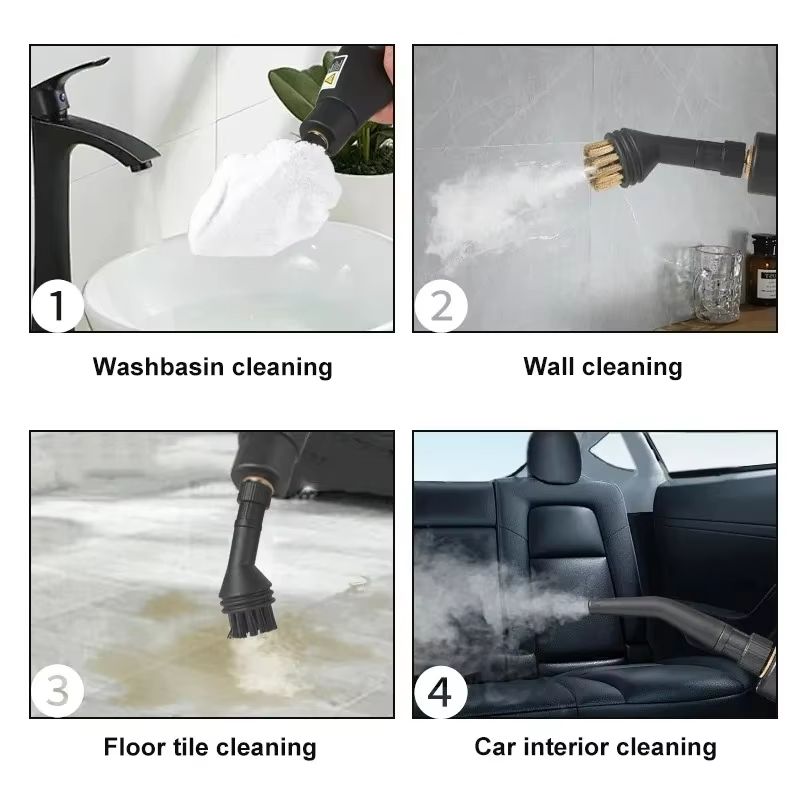 1

Washbasin cleaning

2

Wall cleaning

3

Floor tile cleaning

4

Car interior cleaning