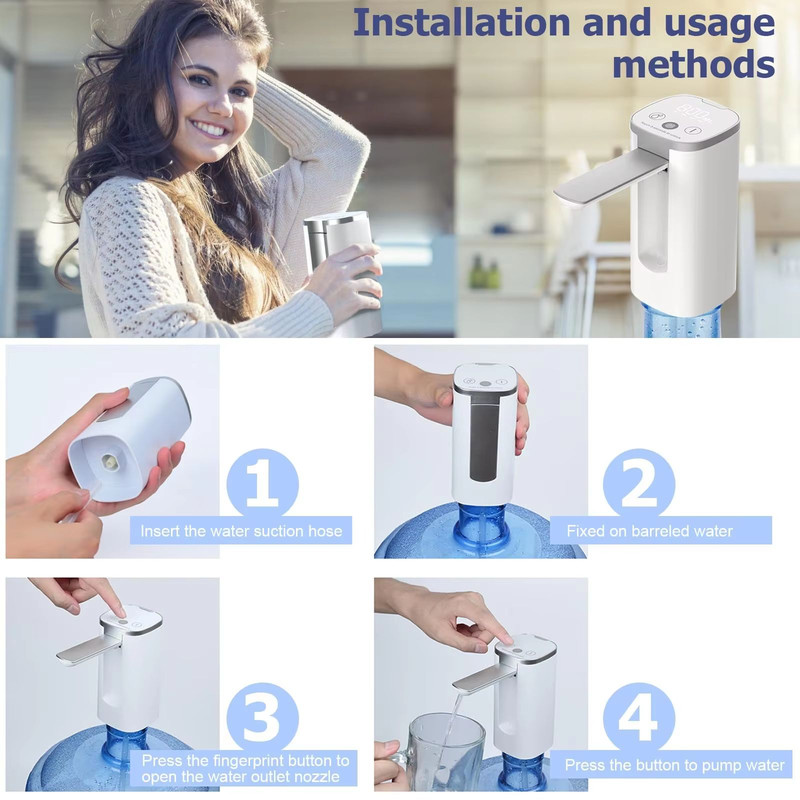 Installation and usage methods

1
Insert the water suction hose

2
Fixed on barreled water

3
Press the fingerprint button to open the water outlet nozzle

4
Press the button to pump water