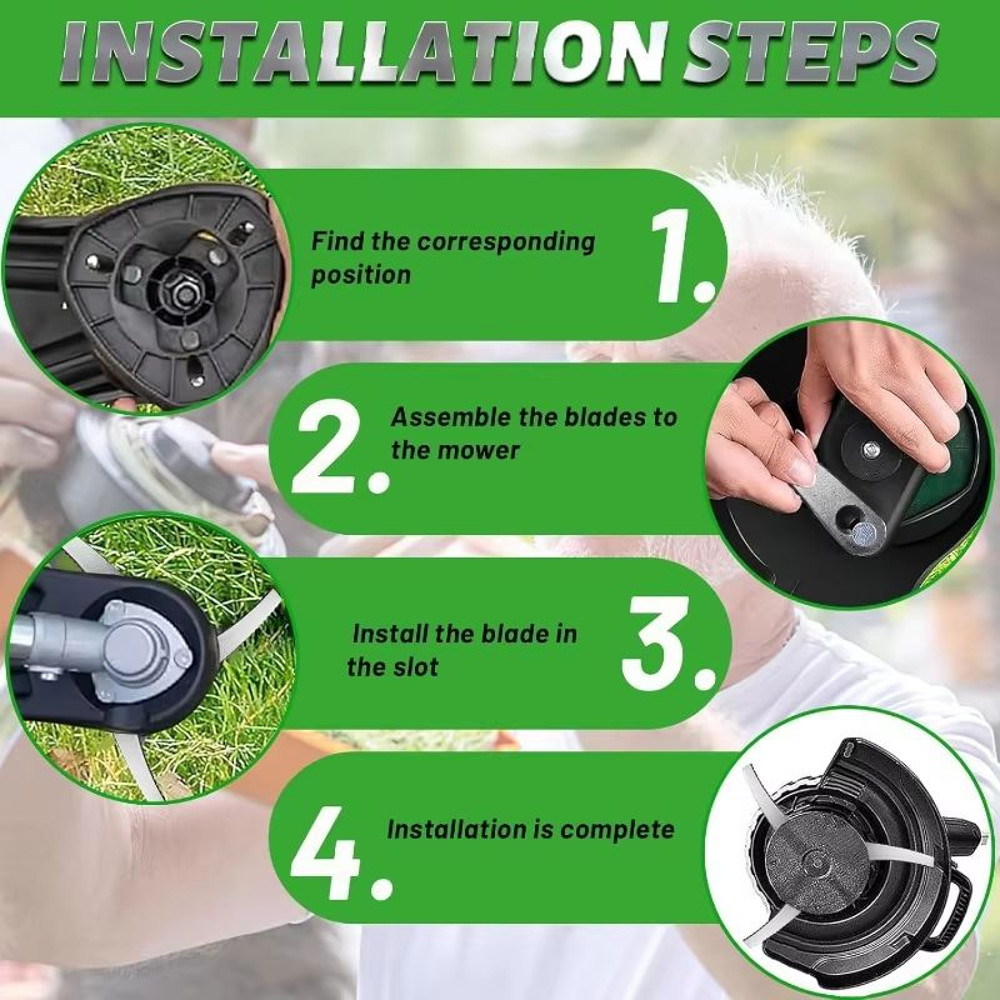 INSTALLATION STEPS

Find the corresponding position

1.

2.

Assemble the blades to the mower

Install the blade in the slot

3.

4.

Installation is complete