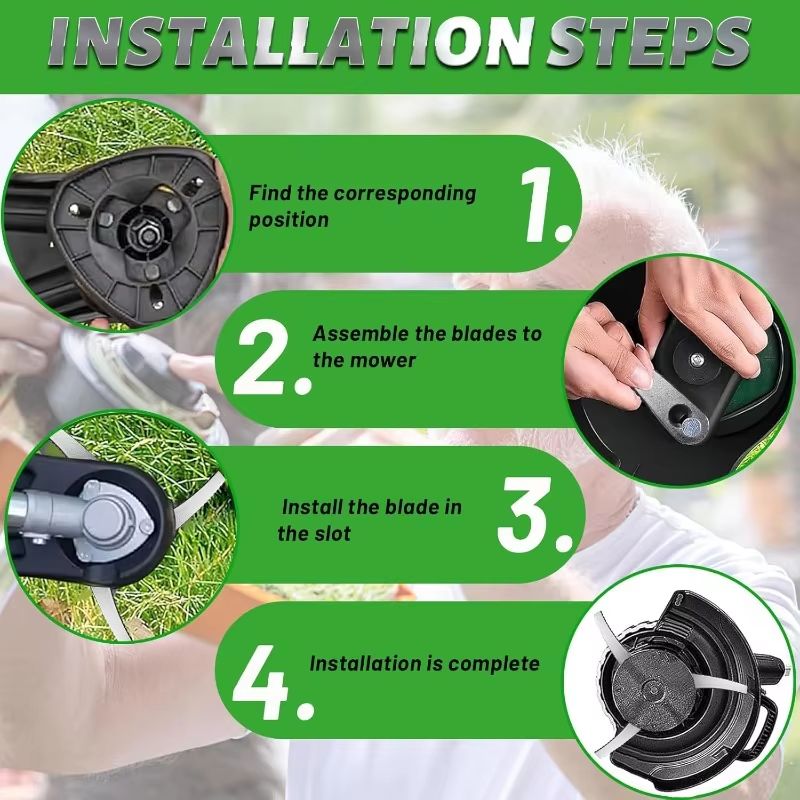 INSTALLATION STEPS

Find the corresponding position

1.

2.

Assemble the blades to the mower

Install the blade in the slot

3.

4.

Installation is complete