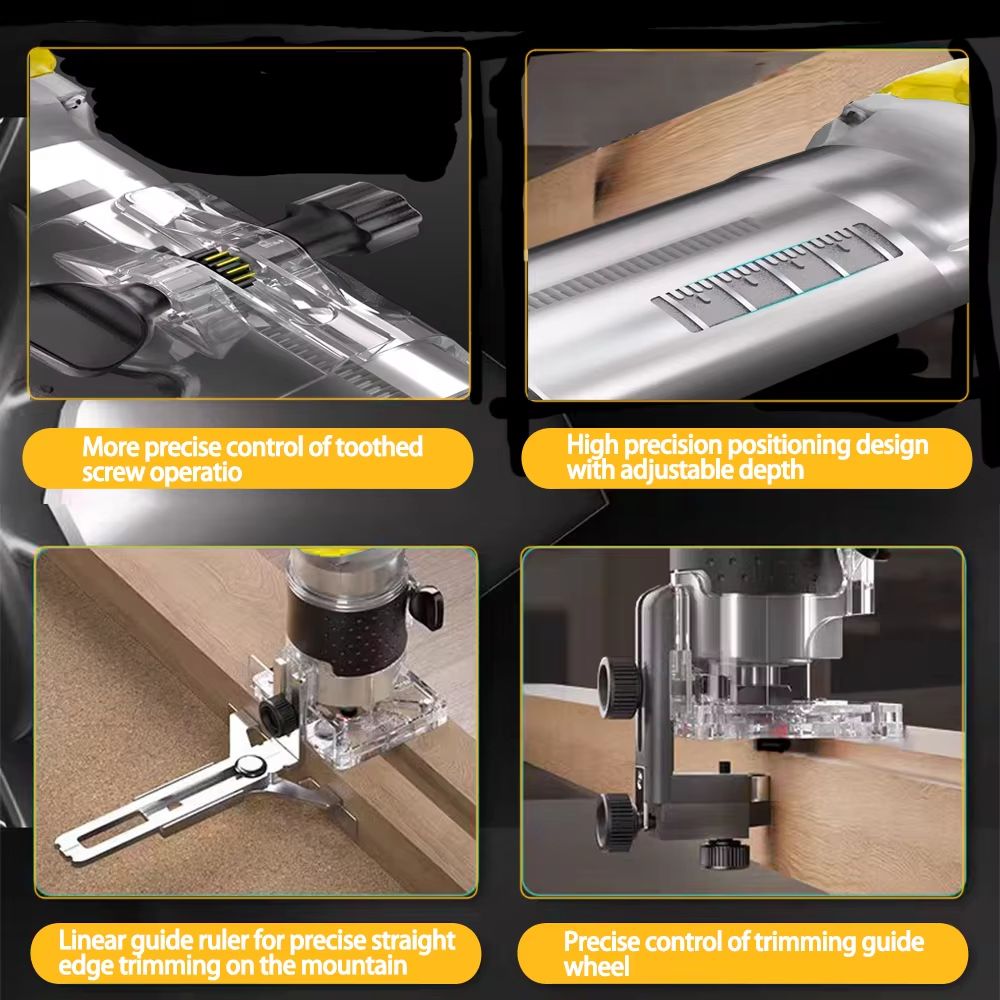 More precise control of toothed screw operatio

High precision positioning design with adjustable depth

Linear guide ruler for precise straight edge trimming on the mountain

Precise control of trimming guide wheel