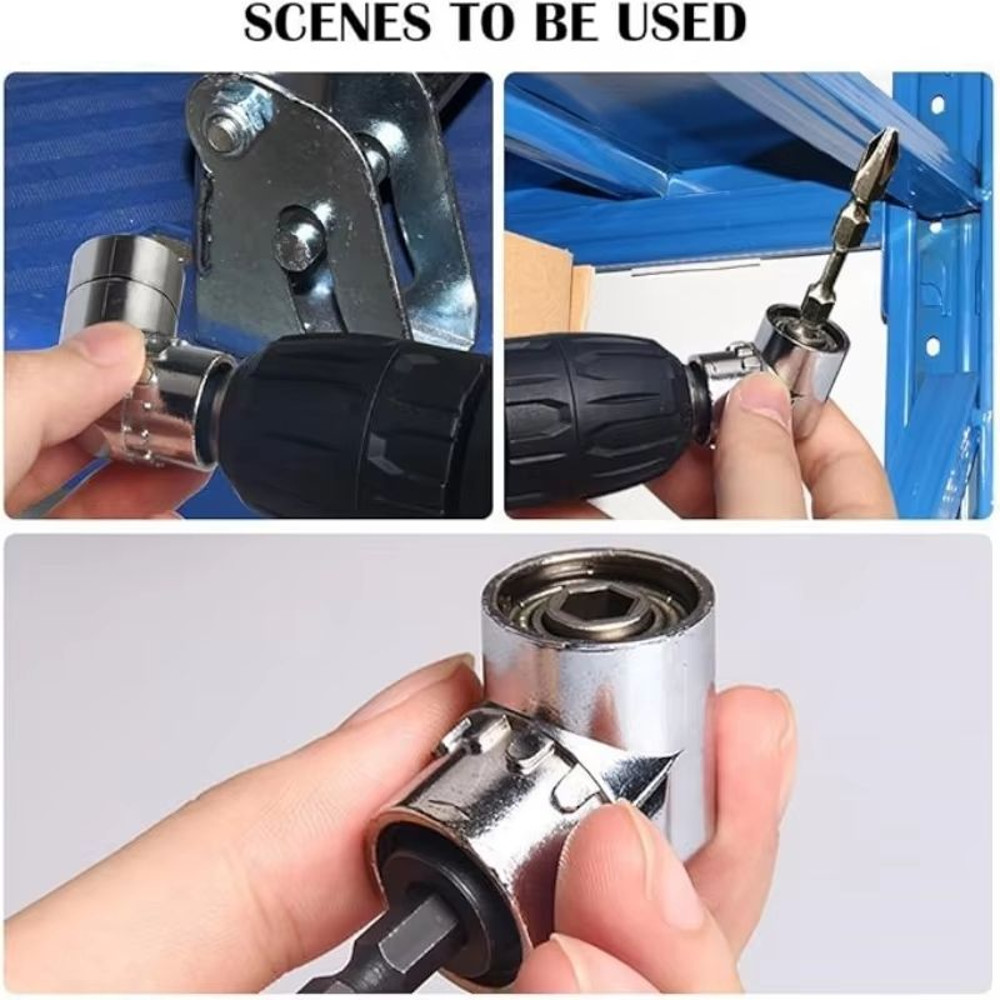 SCENES TO BE USED