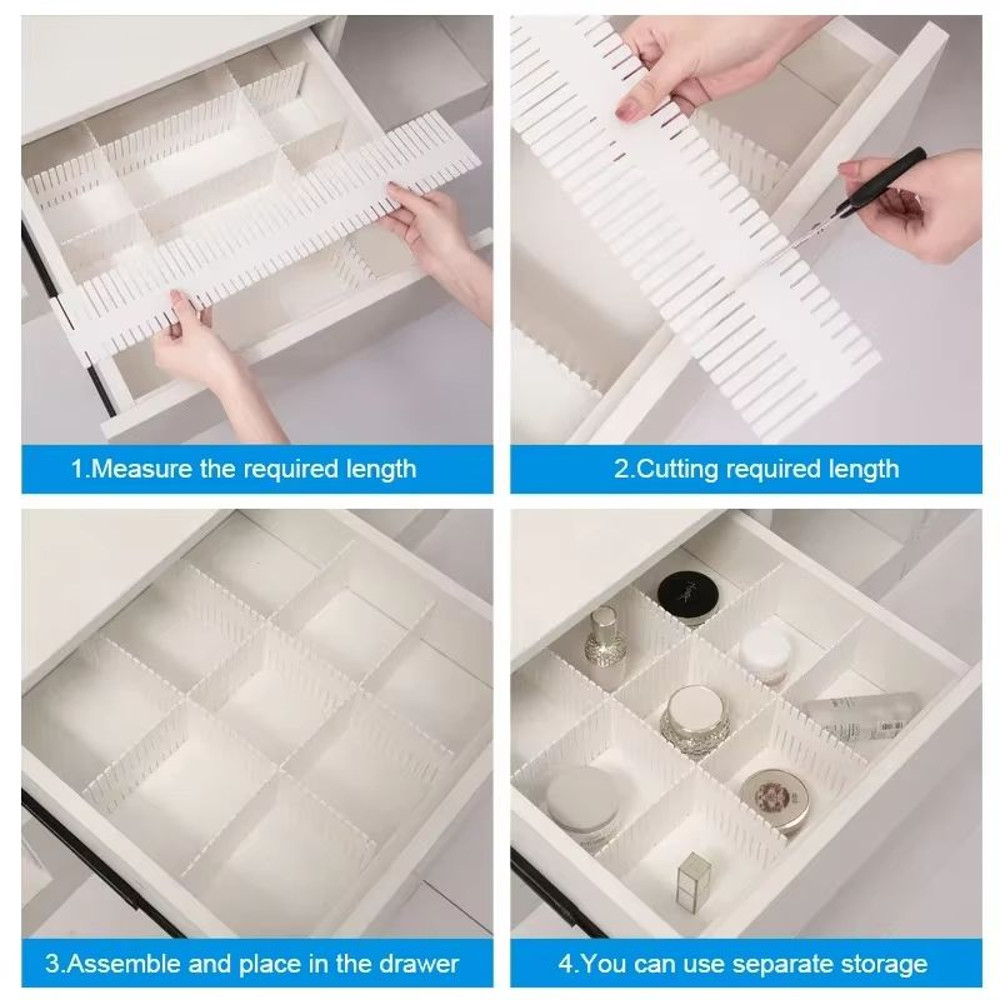 1.Measure the required length

2.Cutting required length

3.Assemble and place in the drawer

4.You can use separate storage