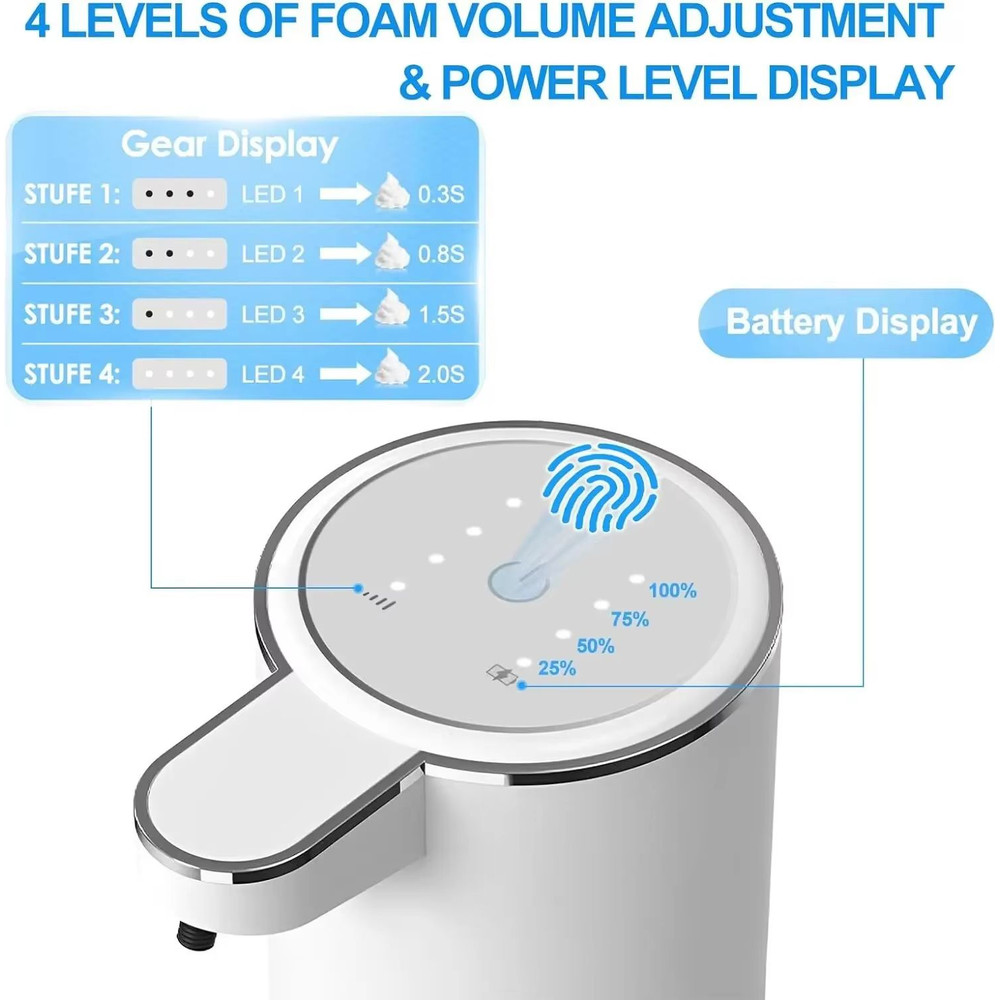 4 LEVELS OF FOAM VOLUME ADJUSTMENT & POWER LEVEL DISPLAY

Gear Display

STUFE 1: LED 1 0.3S

STUFE 2: LED 2 0.8S

STUFE 3: LED 3 1.5S

STUFE 4: LED 4 2.0S

Battery Display

100%
75%
50%
25%