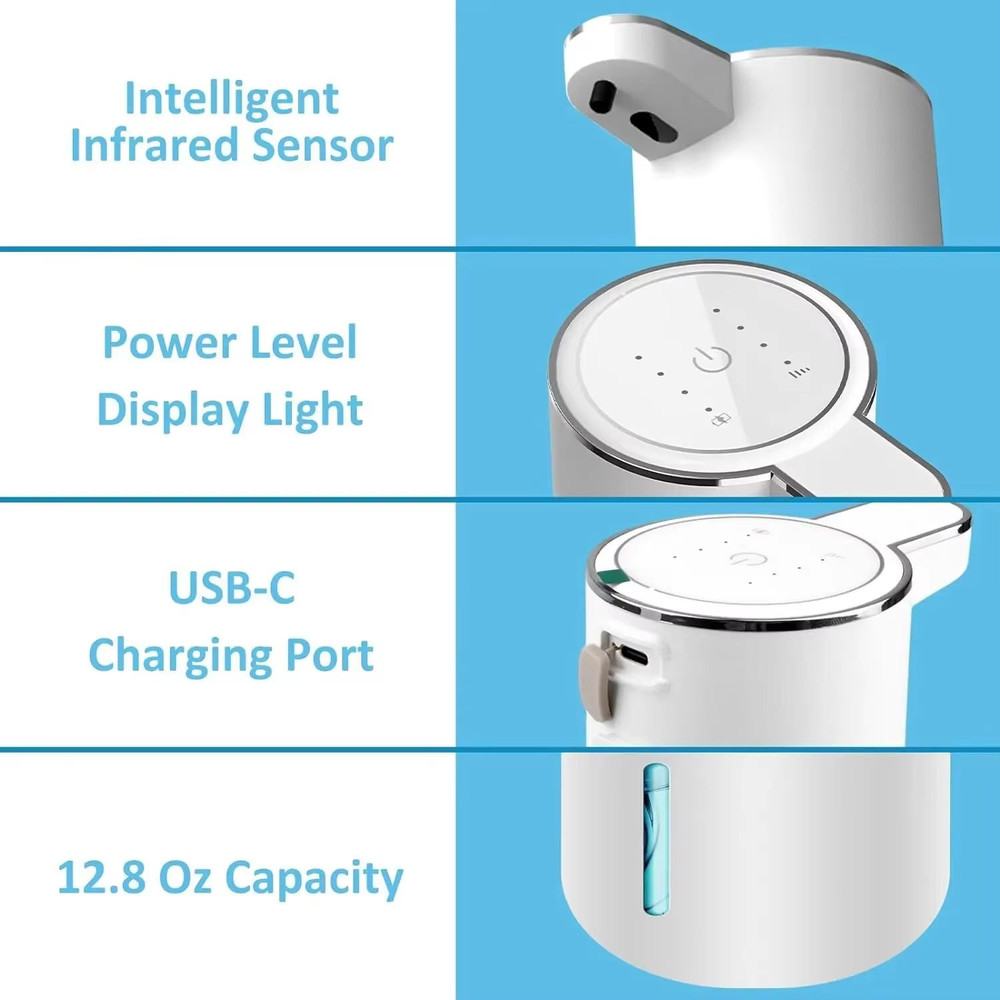 Intelligent Infrared Sensor

Power Level Display Light

USB-C Charging Port

12.8 Oz Capacity