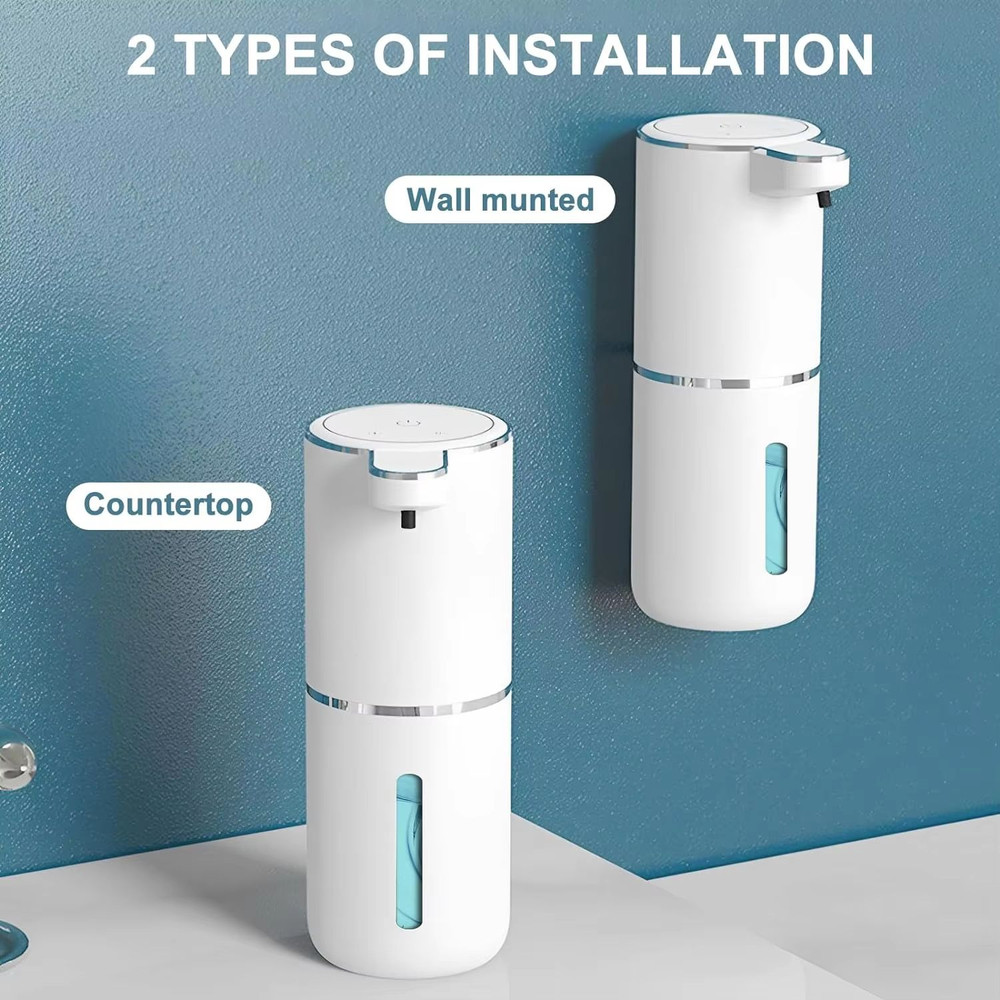 2 TYPES OF INSTALLATION

Wall munted

Countertop