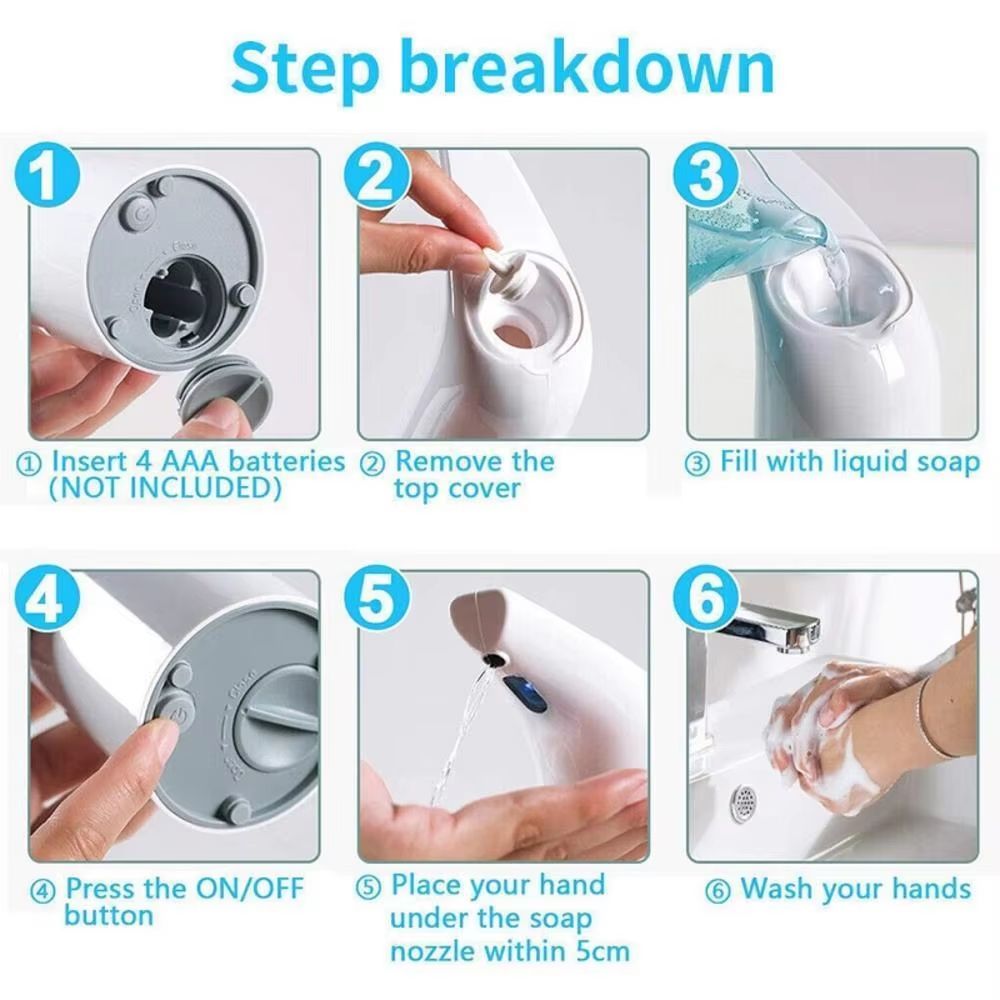 Step breakdown

1

① Insert 4 AAA batteries (NOT INCLUDED)

2

② Remove the top cover

3

③ Fill with liquid soap

4

④ Press the ON/OFF button

5

⑤ Place your hand under the soap nozzle within 5cm

6

⑥ Wash your hands