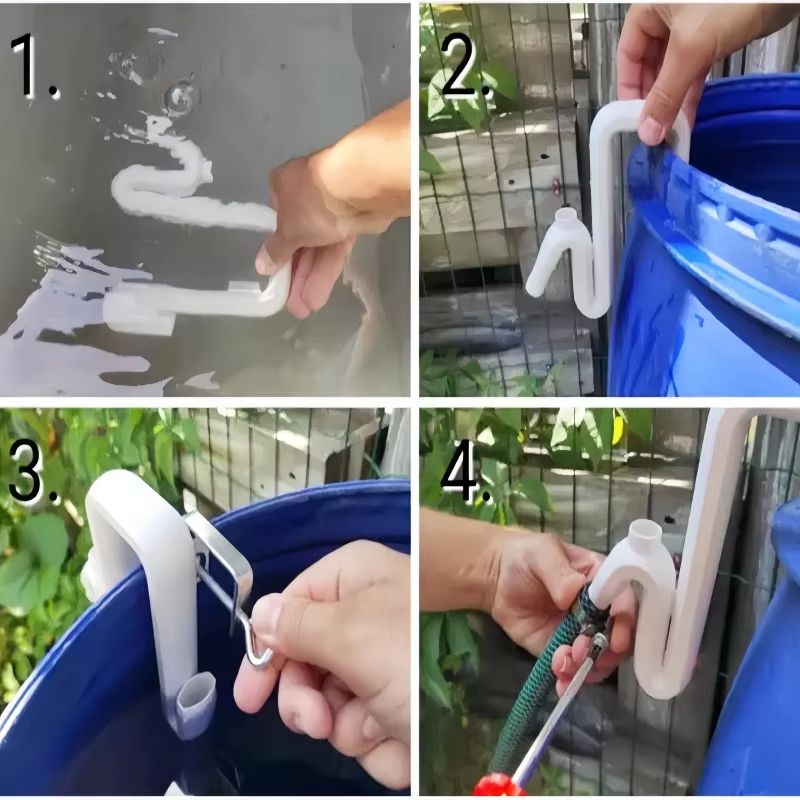 1.

2.

3.

4.