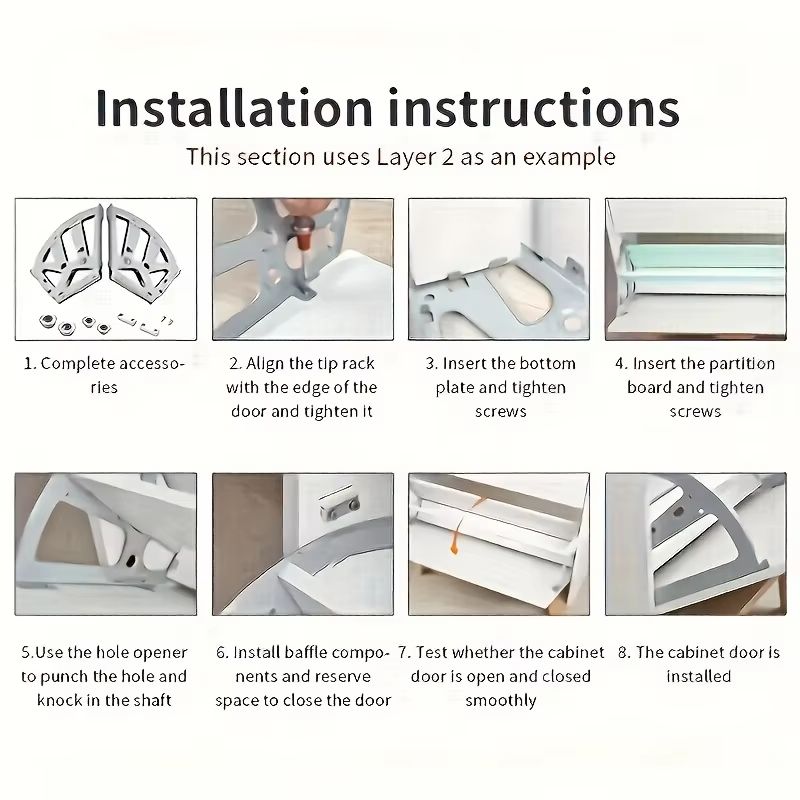 Installation instructions

This section uses Layer 2 as an example

1. Complete accessories

2. Align the tip rack with the edge of the door and tighten it

3. Insert the bottom plate and tighten screws

4. Insert the partition board and tighten screws

5.Use the hole opener to punch the hole and knock in the shaft

6. Install baffle components and reserve space to close the door

7. Test whether the cabinet door is open and closed smoothly

8. The cabinet door is installed