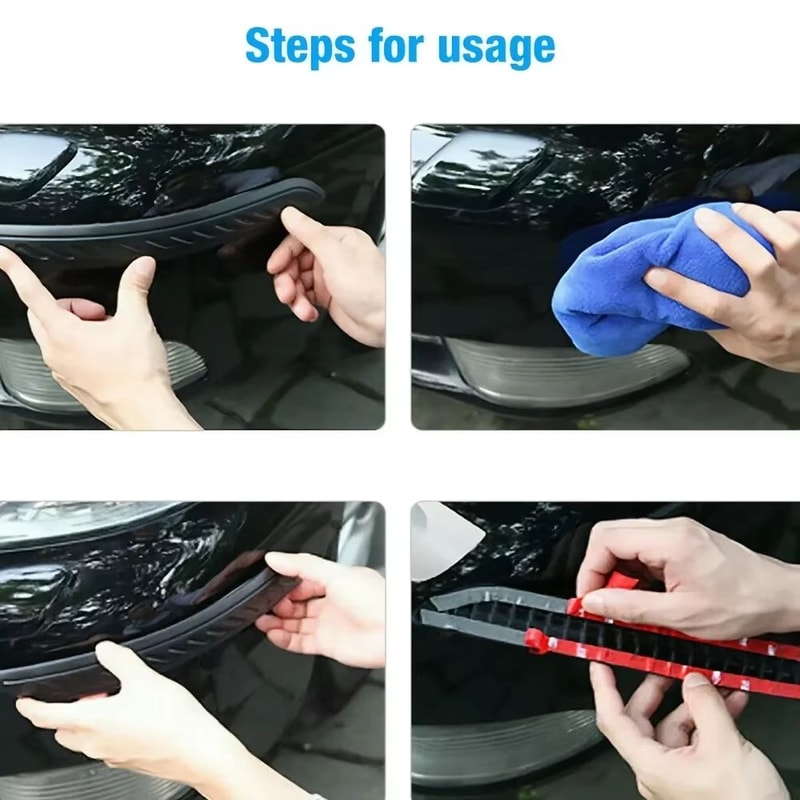 Steps for usage