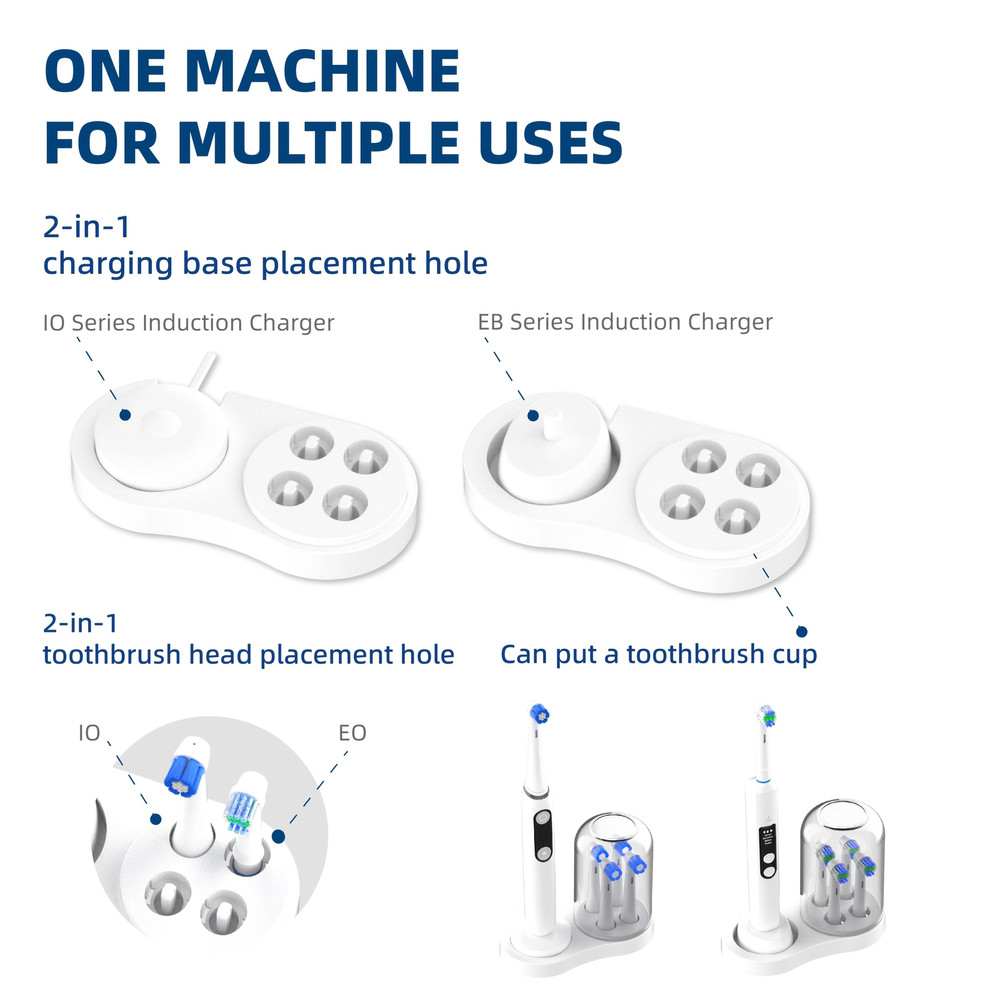 ONE MACHINE
FOR MULTIPLE USES

2-in-1
charging base placement hole

IO Series Induction Charger

EB Series Induction Charger

2-in-1
toothbrush head placement hole

Can put a toothbrush cup

IO

EO