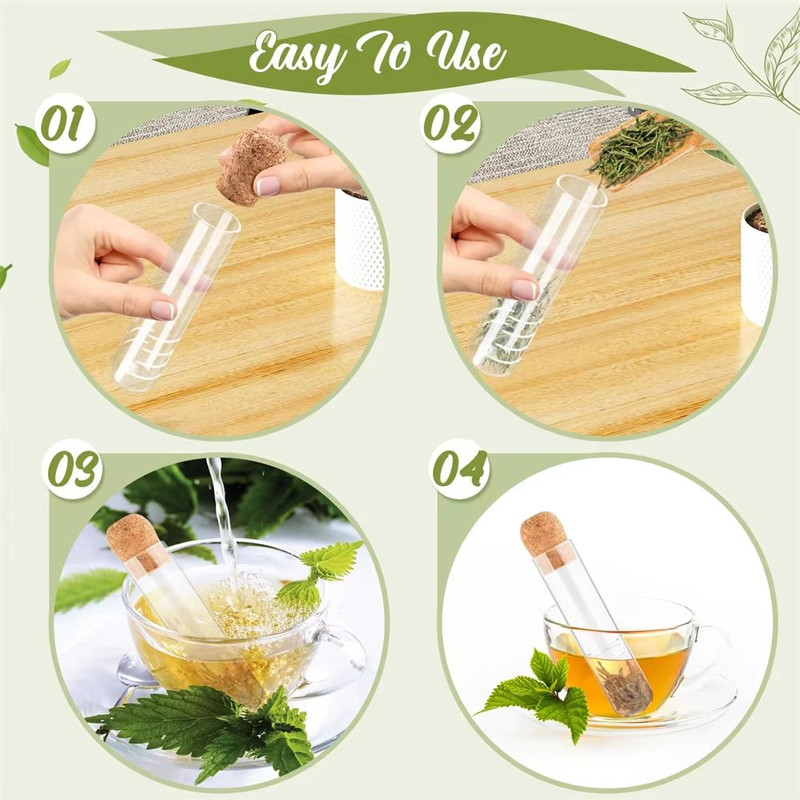 Easy To Use

01

02

03

04