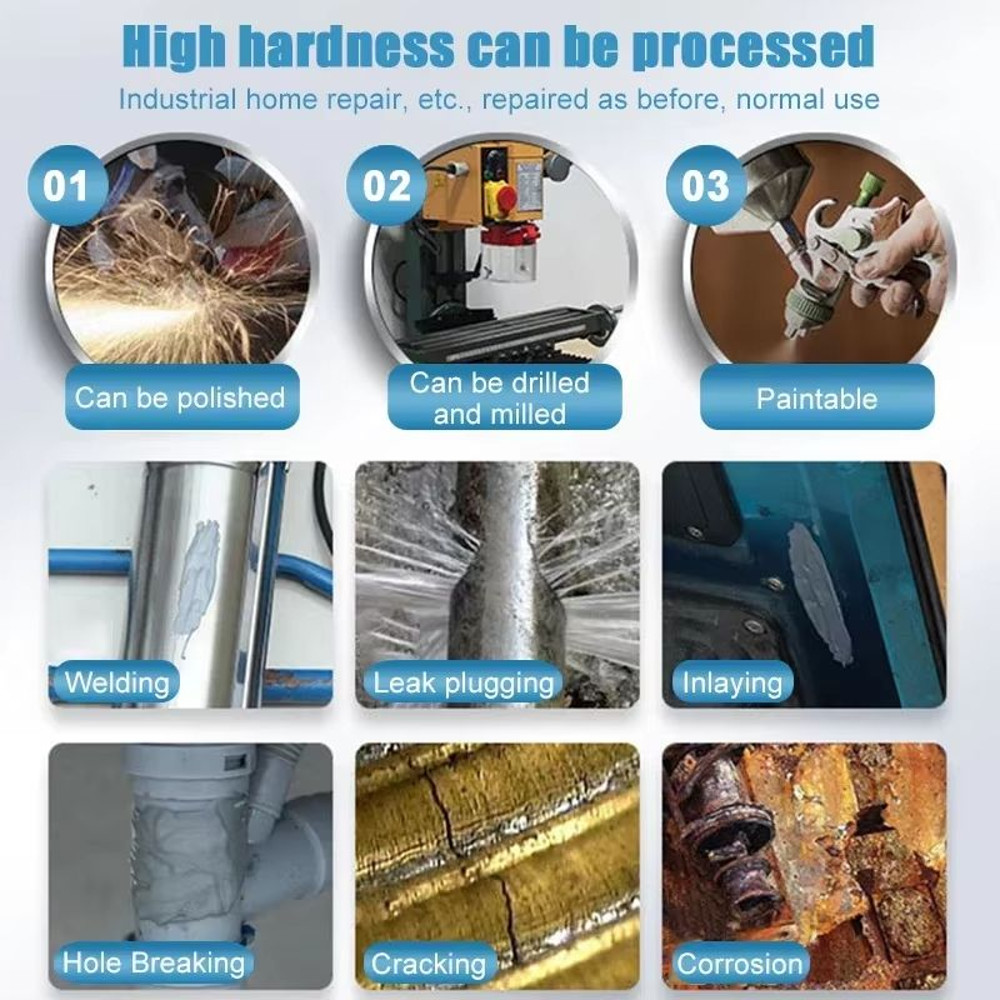 High hardness can be processed

Industrial home repair, etc., repaired as before, normal use

01

Can be polished

02

Can be drilled and milled

03

Paintable

Welding

Leak plugging

Inlaying

Hole Breaking

Cracking

Corrosion