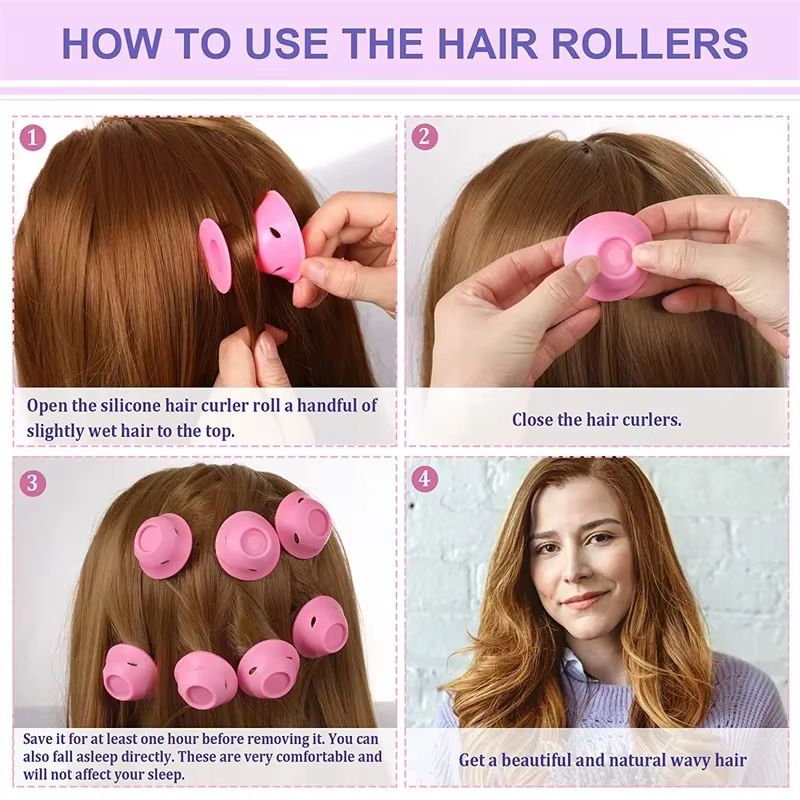 HOW TO USE THE HAIR ROLLERS

1

Open the silicone hair curler roll a handful of slightly wet hair to the top.

2

Close the hair curlers.

3

Save it for at least one hour before removing it. You can also fall asleep directly. These are very comfortable and will not affect your sleep.

4

Get a beautiful and natural wavy hair