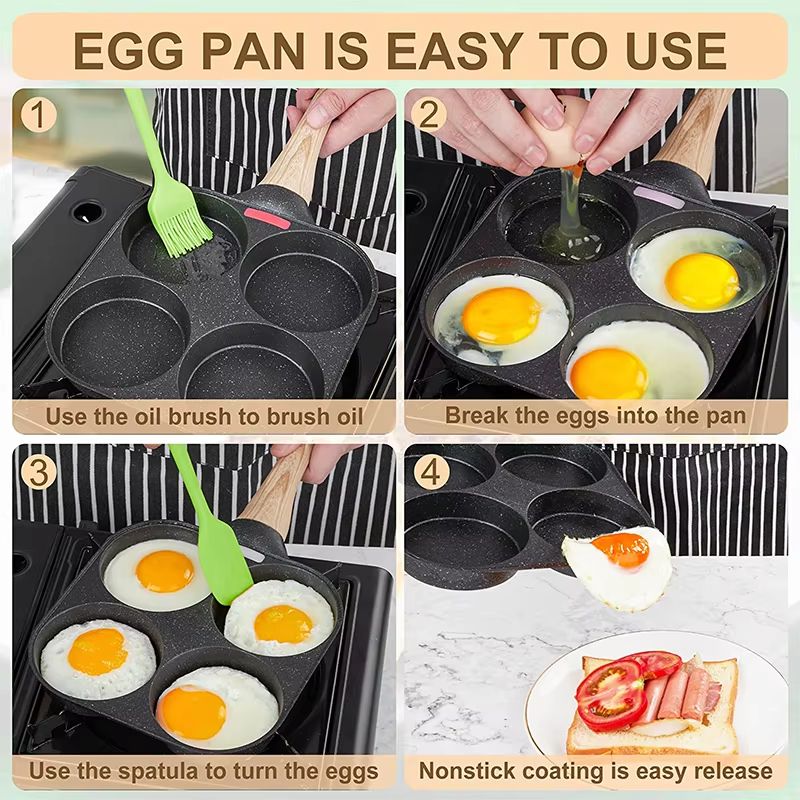 EGG PAN IS EASY TO USE

1
Use the oil brush to brush oil

2
Break the eggs into the pan

3
Use the spatula to turn the eggs

4
Nonstick coating is easy release