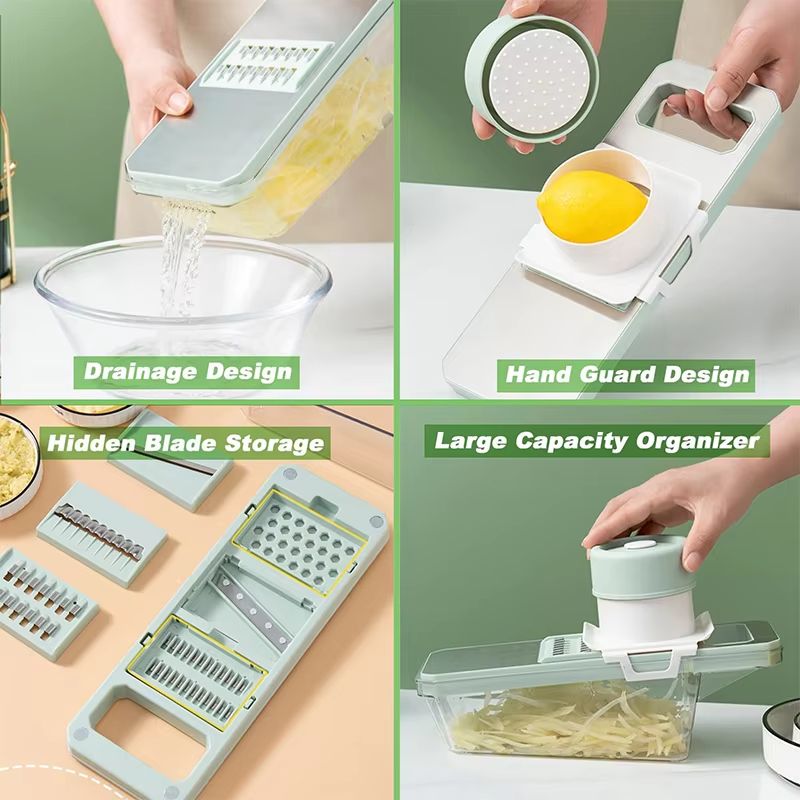 Drainage Design

Hand Guard Design

Hidden Blade Storage

Large Capacity Organizer