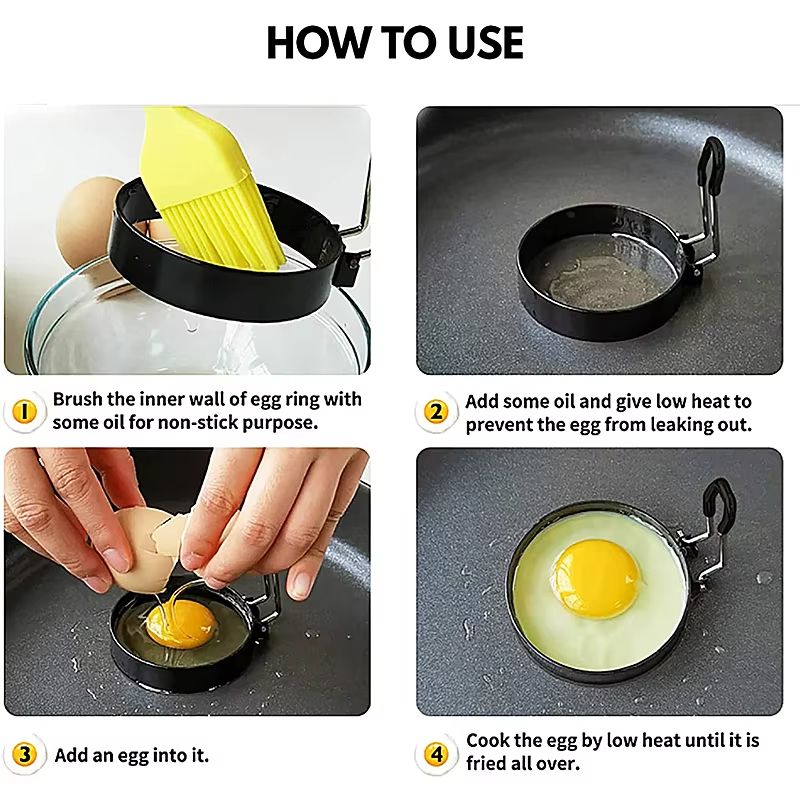 HOW TO USE

1 Brush the inner wall of egg ring with some oil for non-stick purpose.

2 Add some oil and give low heat to prevent the egg from leaking out.

3 Add an egg into it.

4 Cook the egg by low heat until it is fried all over.