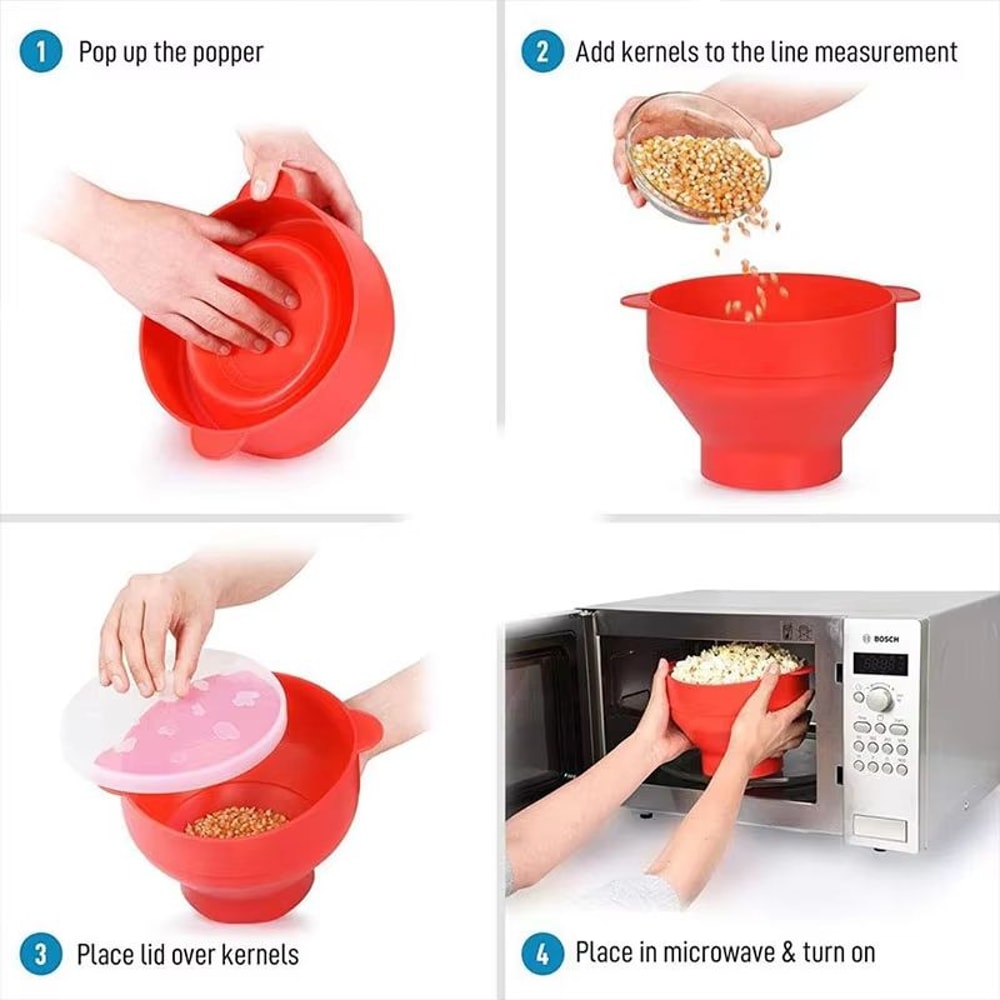 1 Pop up the popper

2 Add kernels to the line measurement

BOSCH

3 Place lid over kernels

4 Place in microwave & turn on