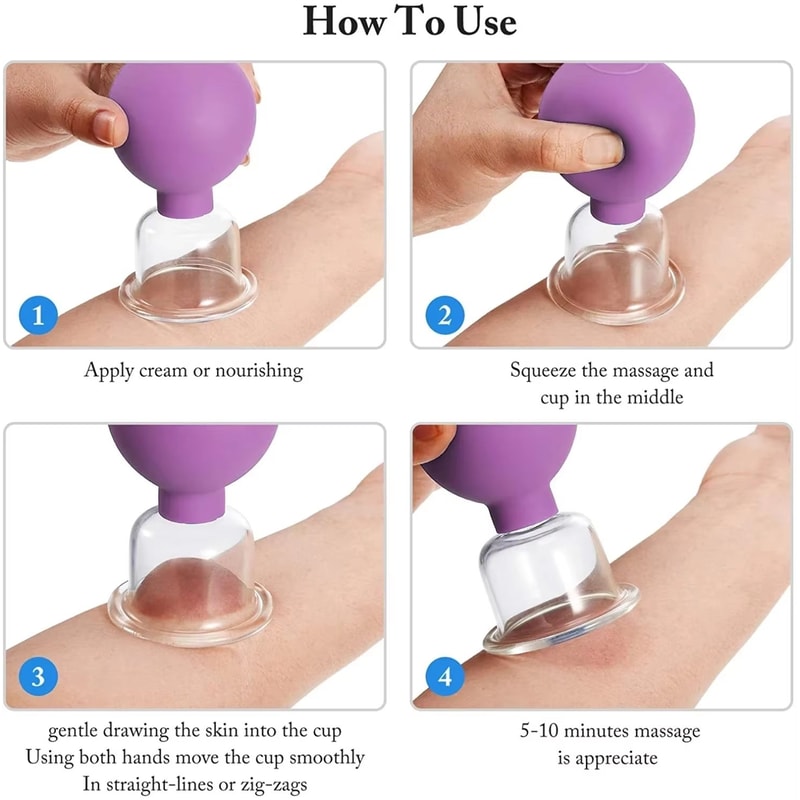 How To Use

1

Apply cream or nourishing

2

Squeeze the massage and cup in the middle

3

gentle drawing the skin into the cup
Using both hands move the cup smoothly
In straight-lines or zig-zags

4

5-10 minutes massage is appreciate