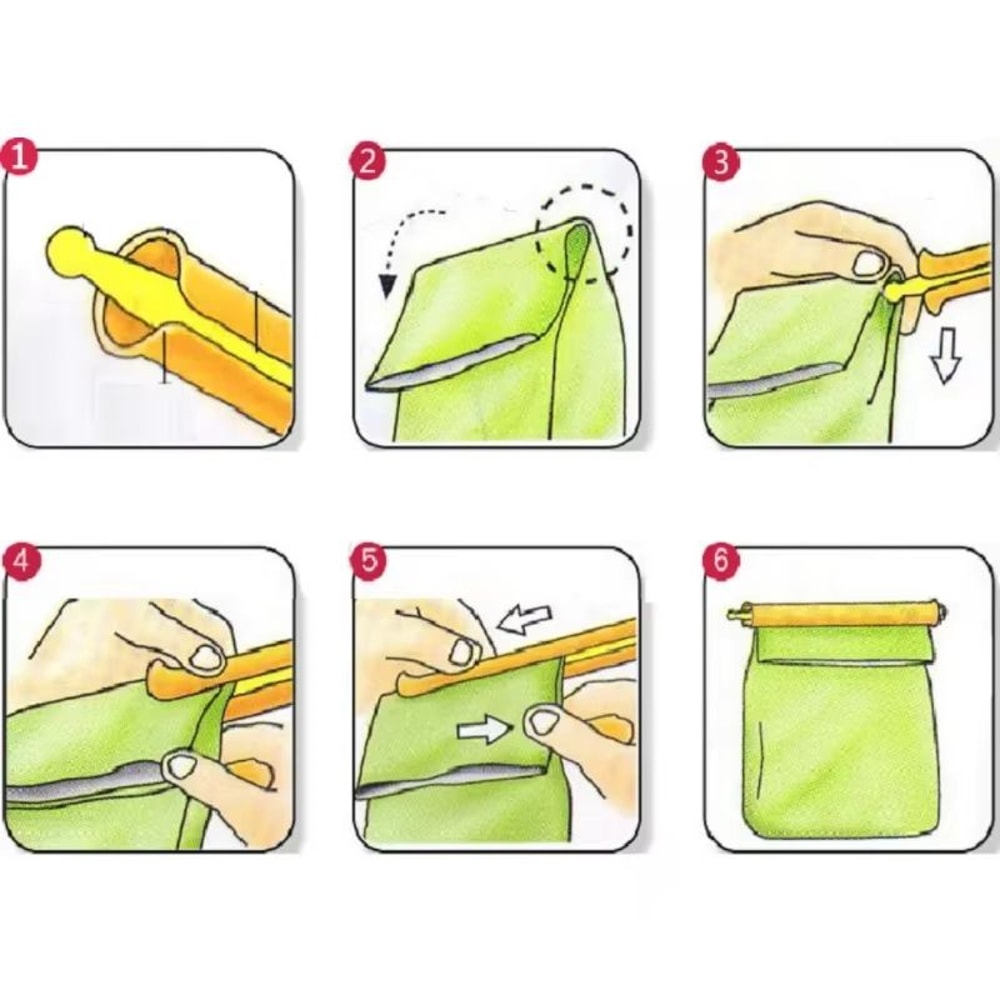 1

2

3

4

5

6