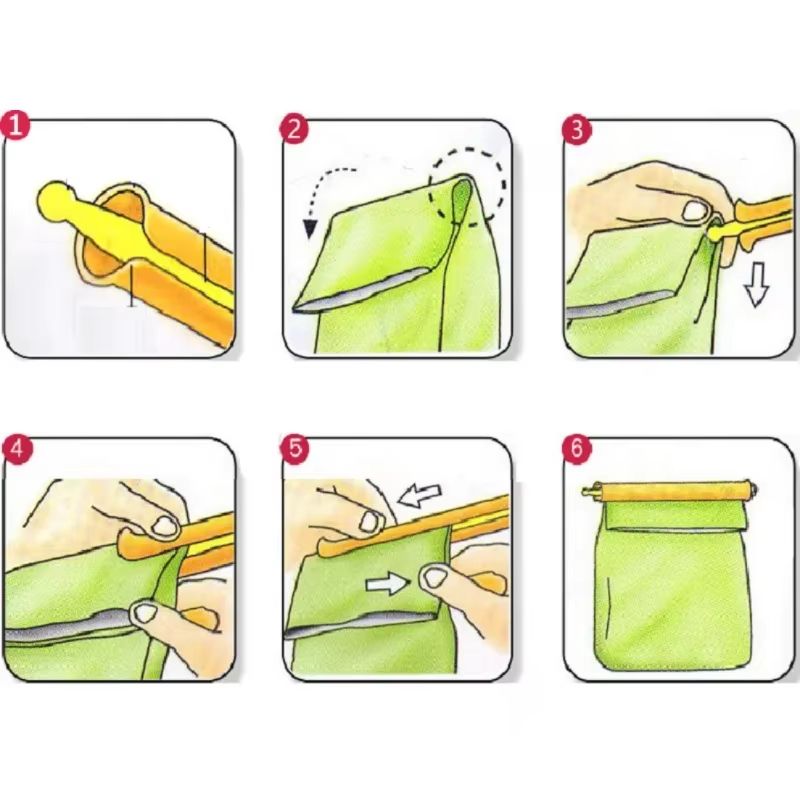 1
2
3
4
5
6