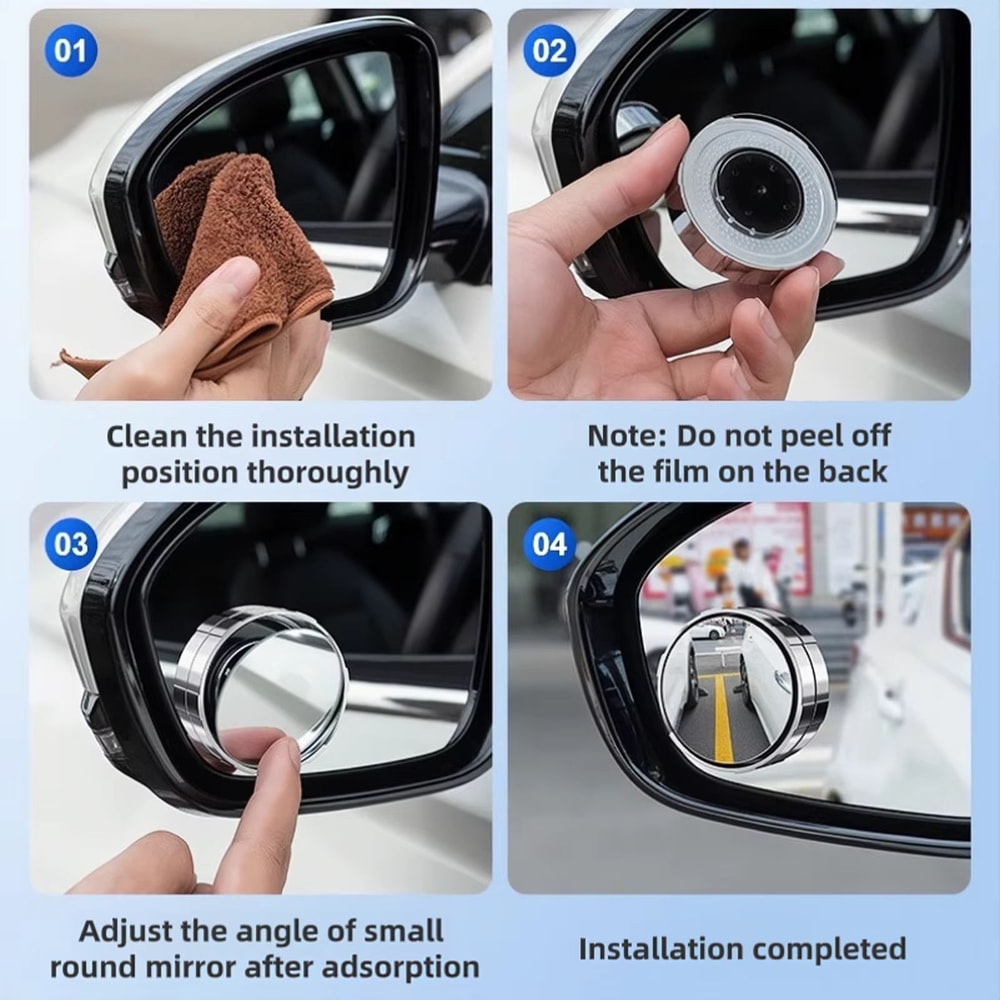 01

Clean the installation position thoroughly

02

Note: Do not peel off the film on the back

03

Adjust the angle of small round mirror after adsorption

04

Installation completed