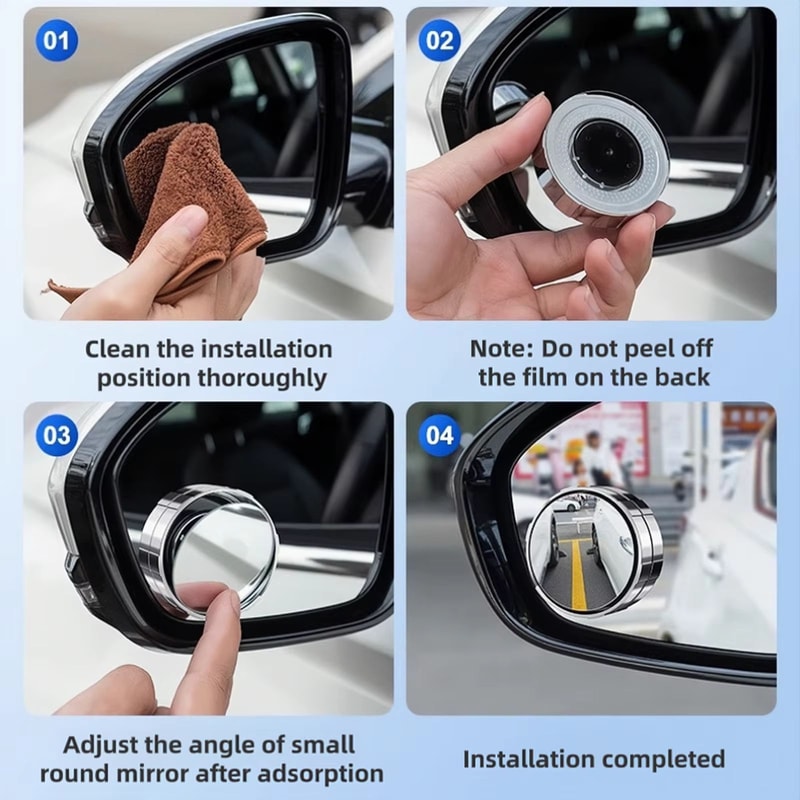 01

Clean the installation position thoroughly

02

Note: Do not peel off the film on the back

03

Adjust the angle of small round mirror after adsorption

04

Installation completed