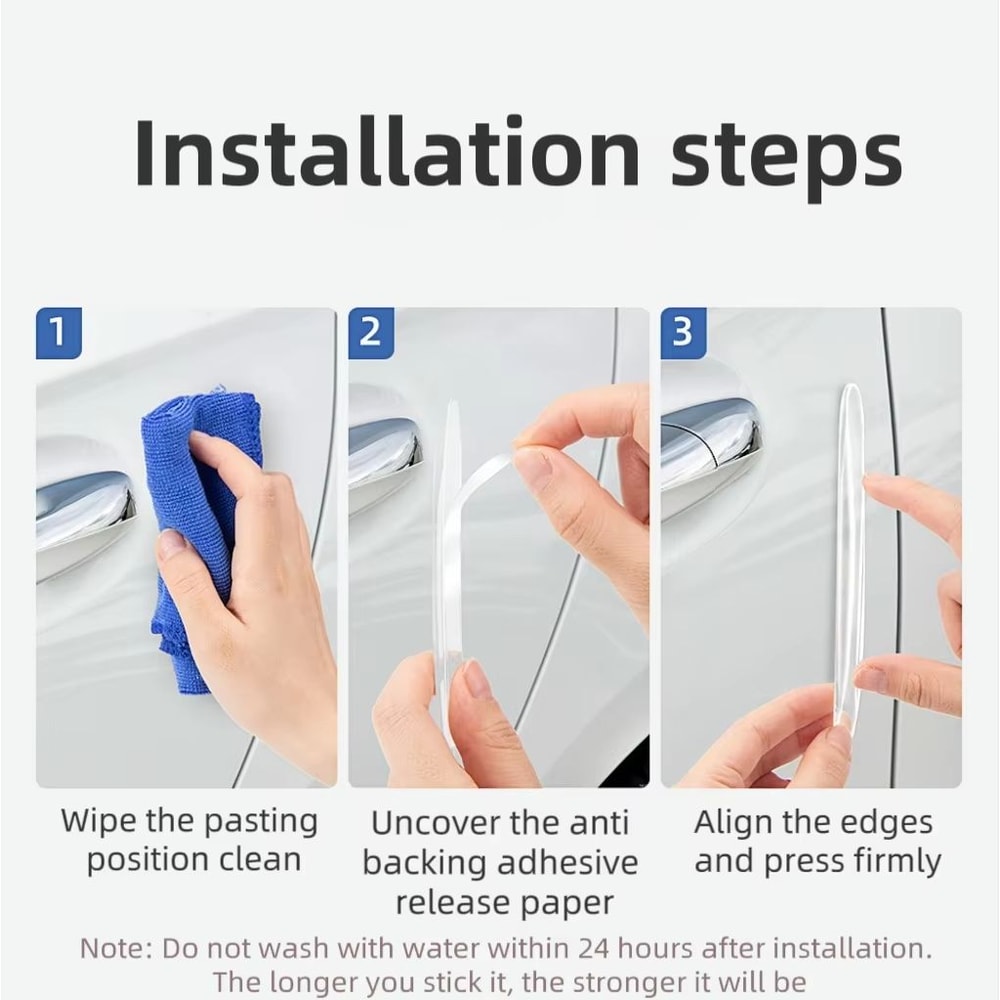 Installation steps

1

Wipe the pasting position clean

2

Uncover the anti backing adhesive release paper

3

Align the edges and press firmly

Note: Do not wash with water within 24 hours after installation. The longer you stick it, the stronger it will be