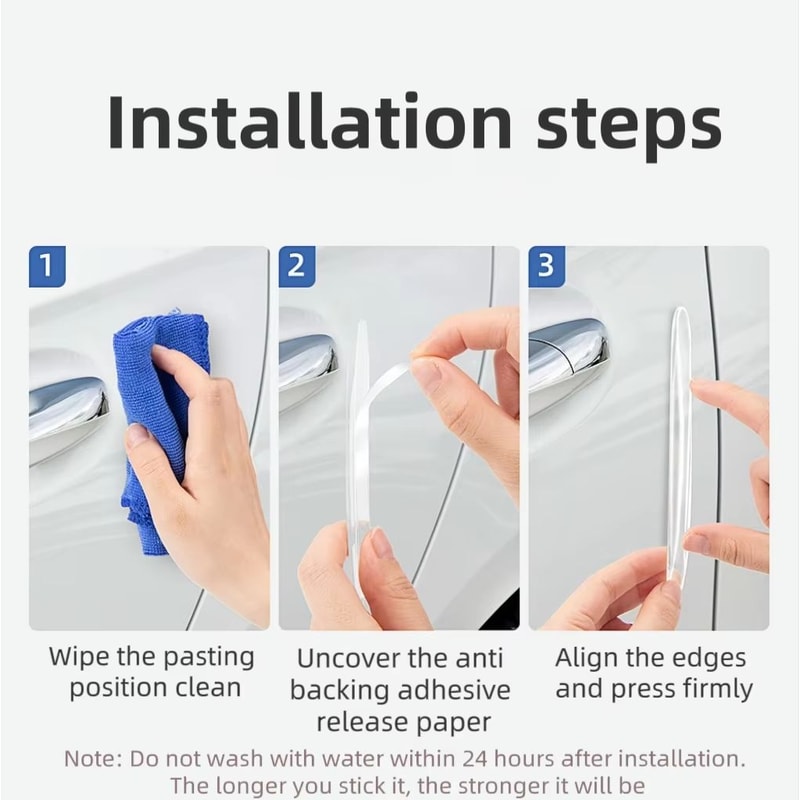 Installation steps

1

Wipe the pasting position clean

2

Uncover the anti backing adhesive release paper

3

Align the edges and press firmly

Note: Do not wash with water within 24 hours after installation. The longer you stick it, the stronger it will be