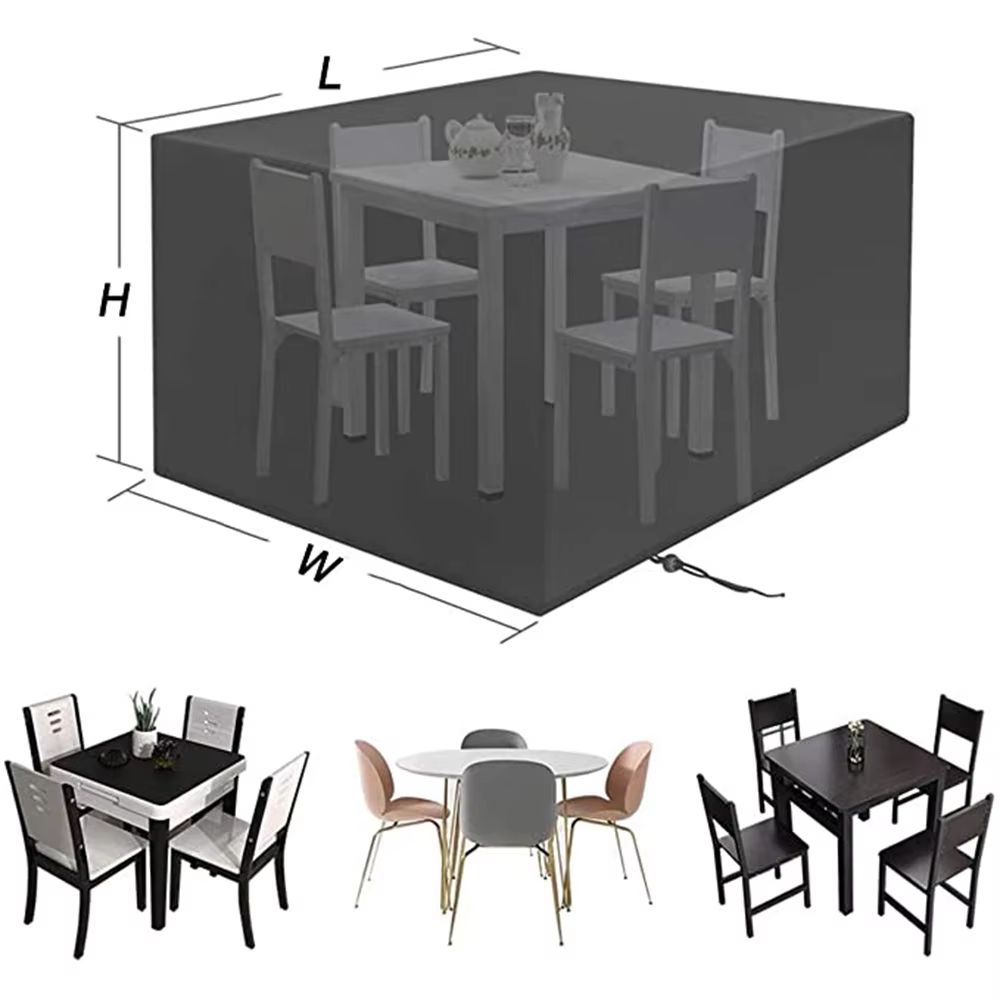 L
H
W