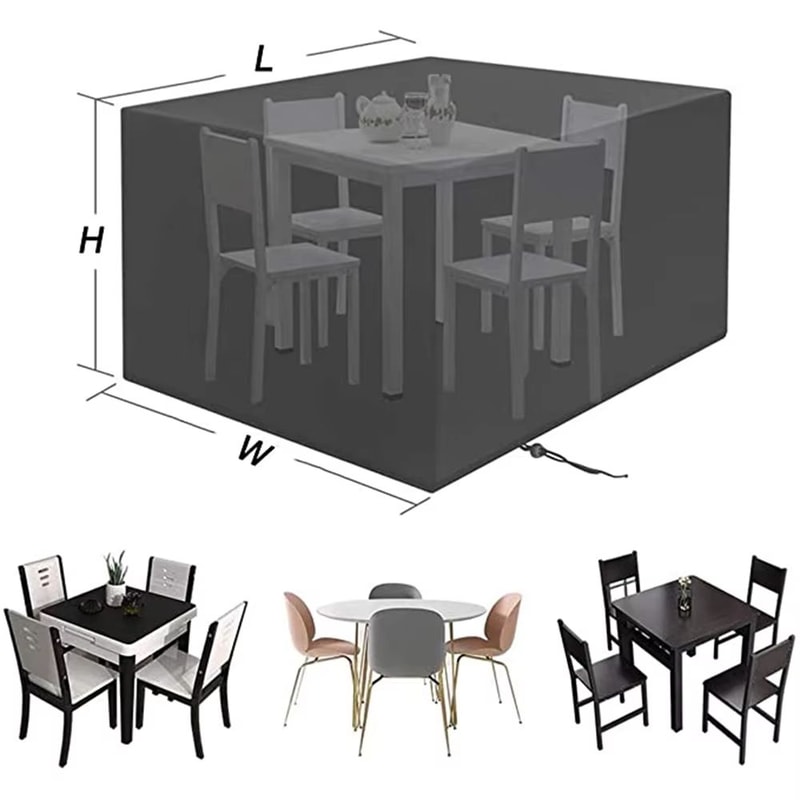 L

H

W