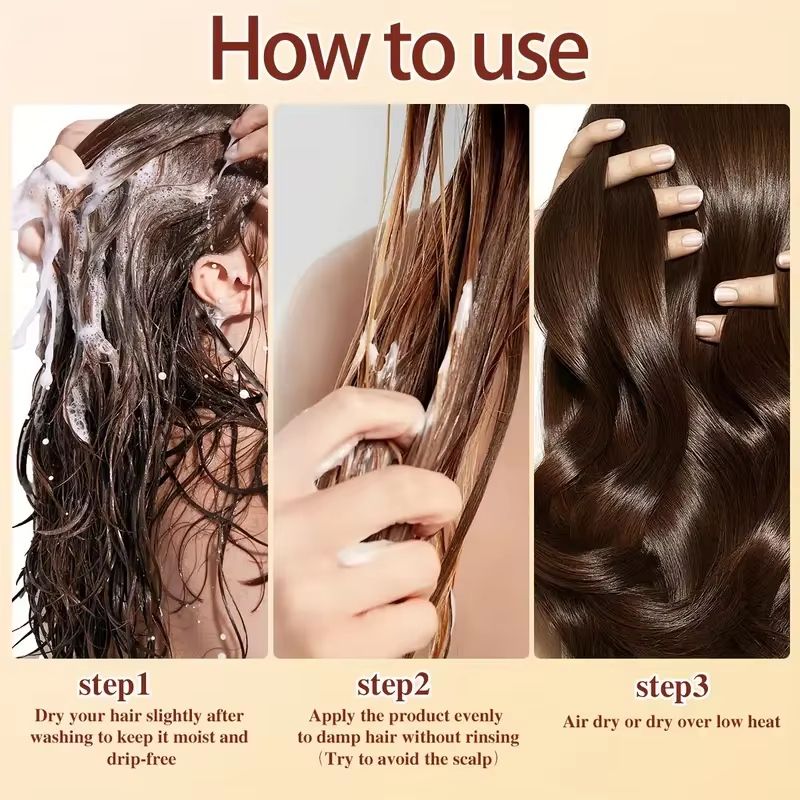 How to use

step1
Dry your hair slightly after washing to keep it moist and drip-free

step2
Apply the product evenly to damp hair without rinsing （Try to avoid the scalp）

step3
Air dry or dry over low heat