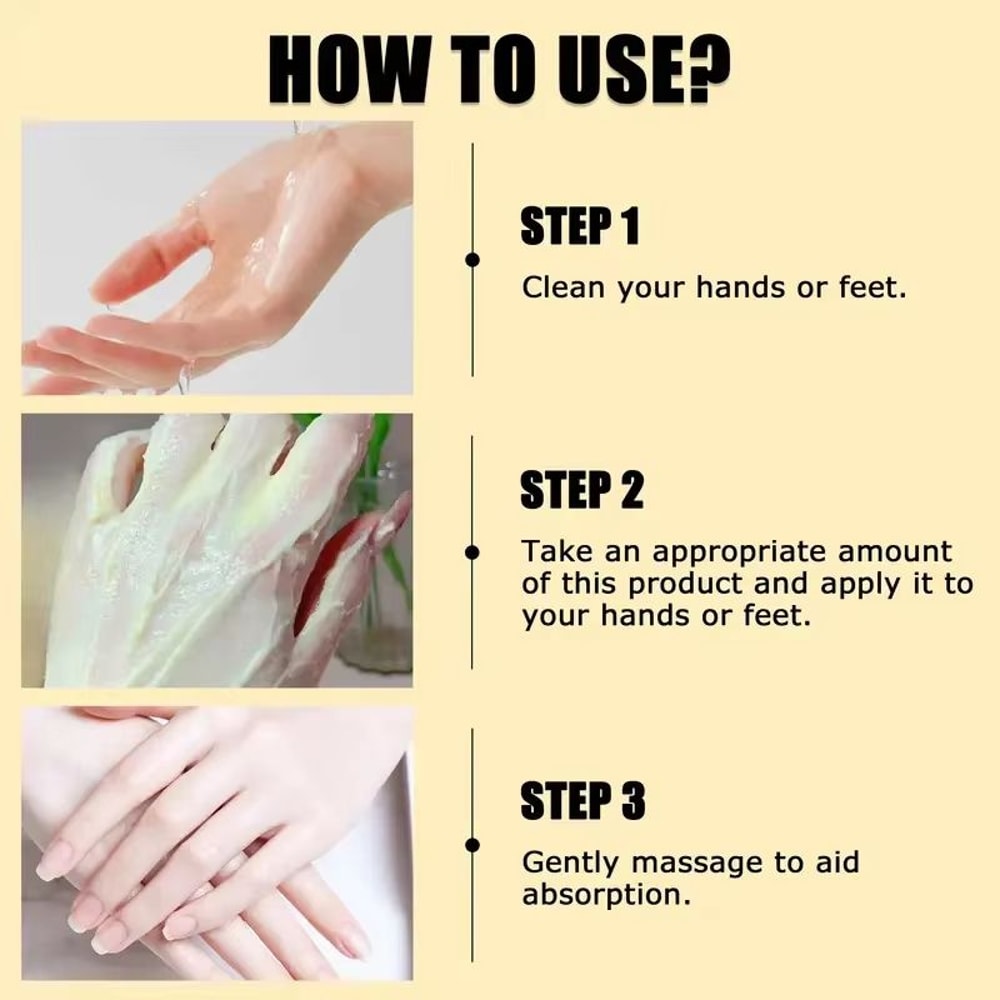 HOW TO USE?

STEP 1

Clean your hands or feet.

STEP 2

Take an appropriate amount of this product and apply it to your hands or feet.

STEP 3

Gently massage to aid absorption.