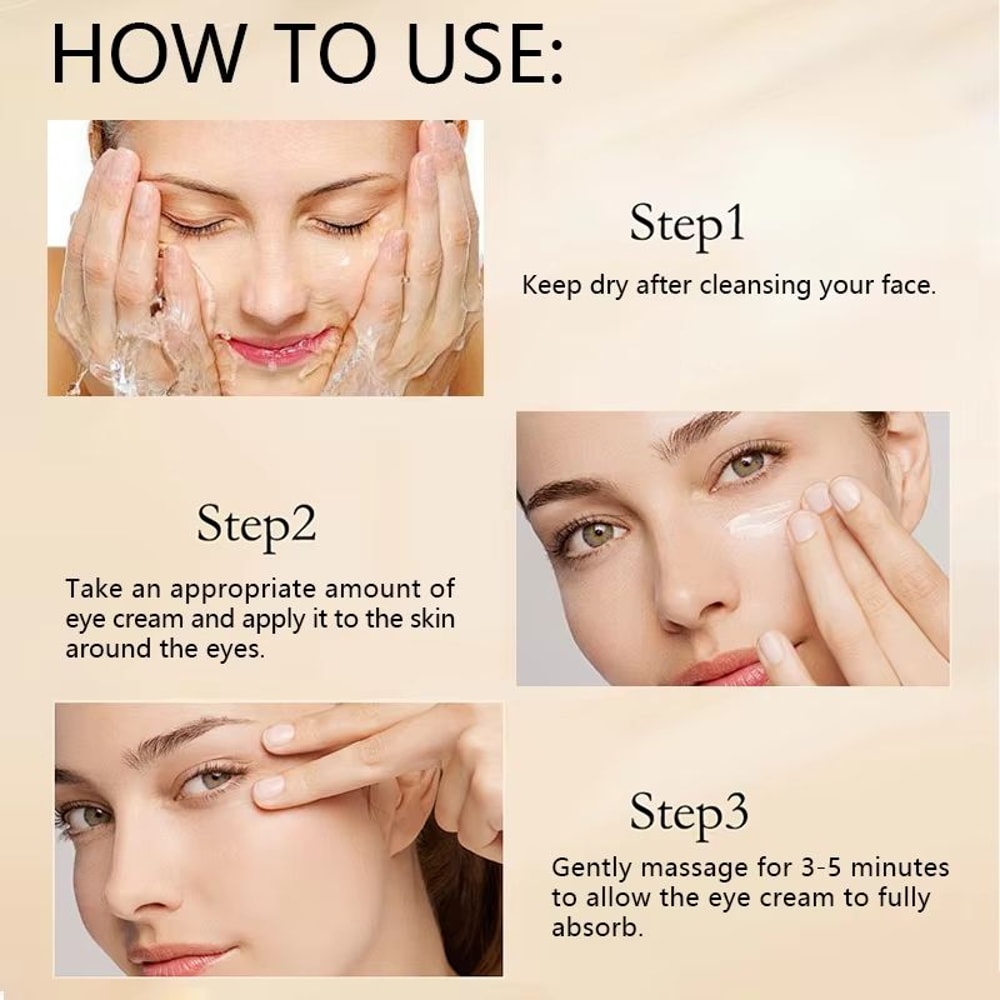 HOW TO USE:

Step1

Keep dry after cleansing your face.

Step2

Take an appropriate amount of eye cream and apply it to the skin around the eyes.

Step3

Gently massage for 3-5 minutes to allow the eye cream to fully absorb.