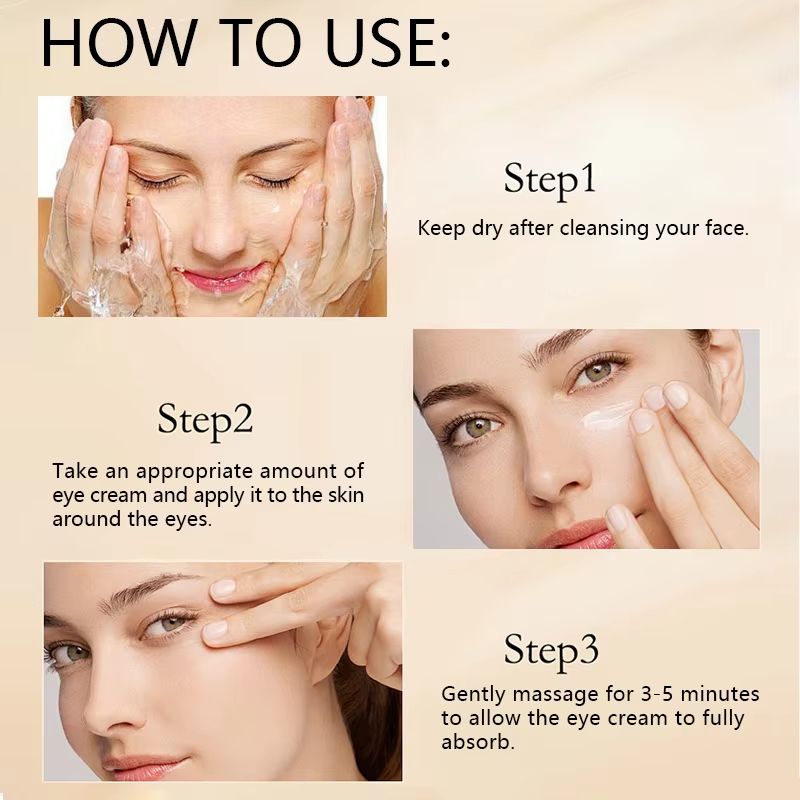 HOW TO USE:

Step1

Keep dry after cleansing your face.

Step2

Take an appropriate amount of eye cream and apply it to the skin around the eyes.

Step3

Gently massage for 3-5 minutes to allow the eye cream to fully absorb.