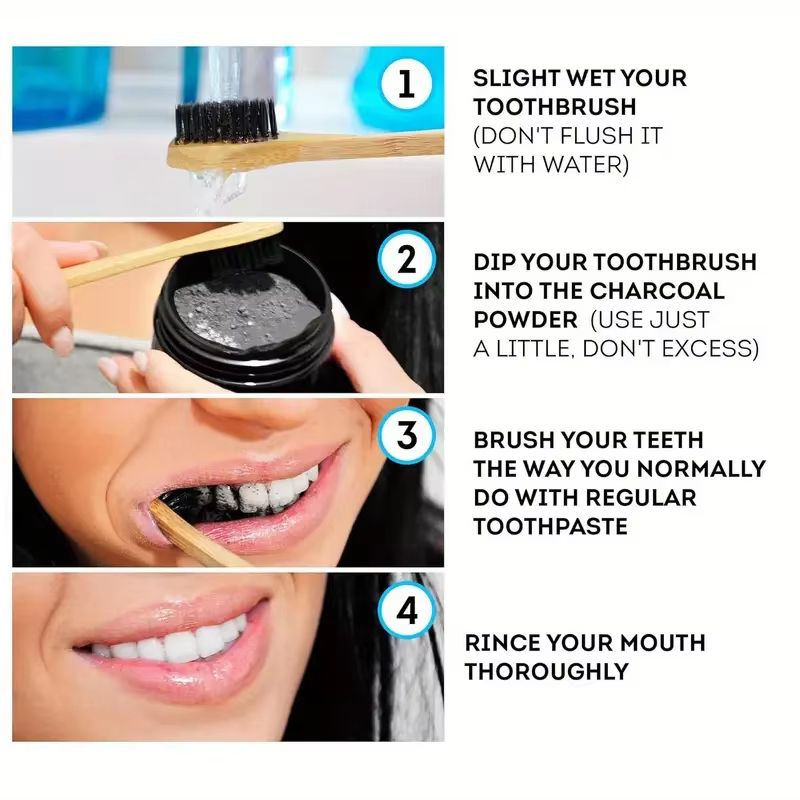 1

SLIGHT WET YOUR TOOTHBRUSH (DON'T FLUSH IT WITH WATER)

2

DIP YOUR TOOTHBRUSH INTO THE CHARCOAL POWDER (USE JUST A LITTLE, DON'T EXCESS)

3

BRUSH YOUR TEETH THE WAY YOU NORMALLY DO WITH REGULAR TOOTHPASTE

4

RINCE YOUR MOUTH THOROUGHLY